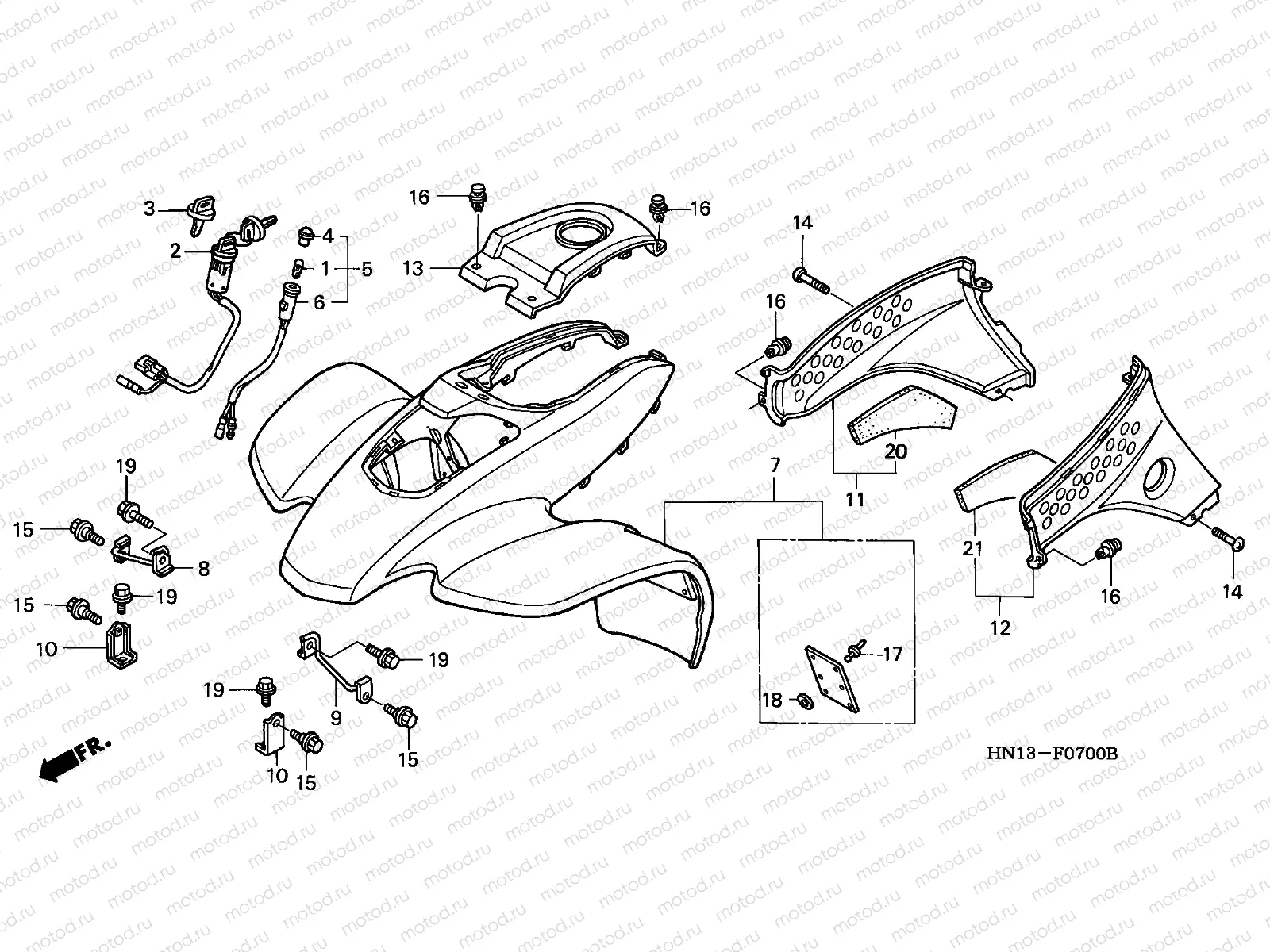 motod.ru

3
2
4
1
5
6
16
16
13
14
16
20
11
7
21
12
16
14
19
15
8
15
19
10
19
19
9
15
10
15
17
18
FR.
HN13－F0700B