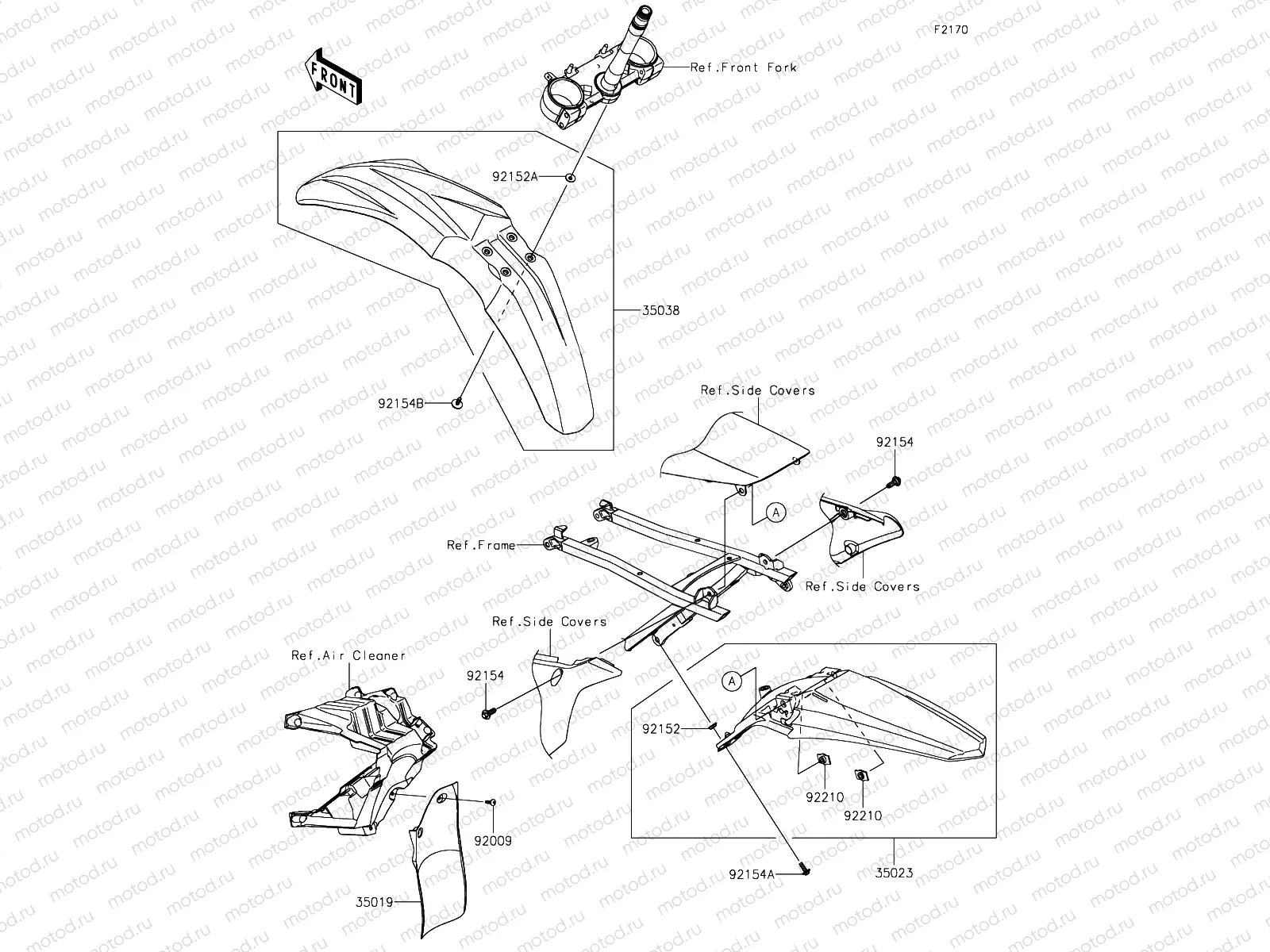 F2170

FRONT

Ref.Front Fork

92152A

35038

92154B

Ref.Side Covers

92154

A

Ref.Frame

Ref.Side Covers

Ref.Side Covers

Ref.Air Cleaner

92154

A

92152

92210

92210

92009

35023

92154A

35019

motod.ru