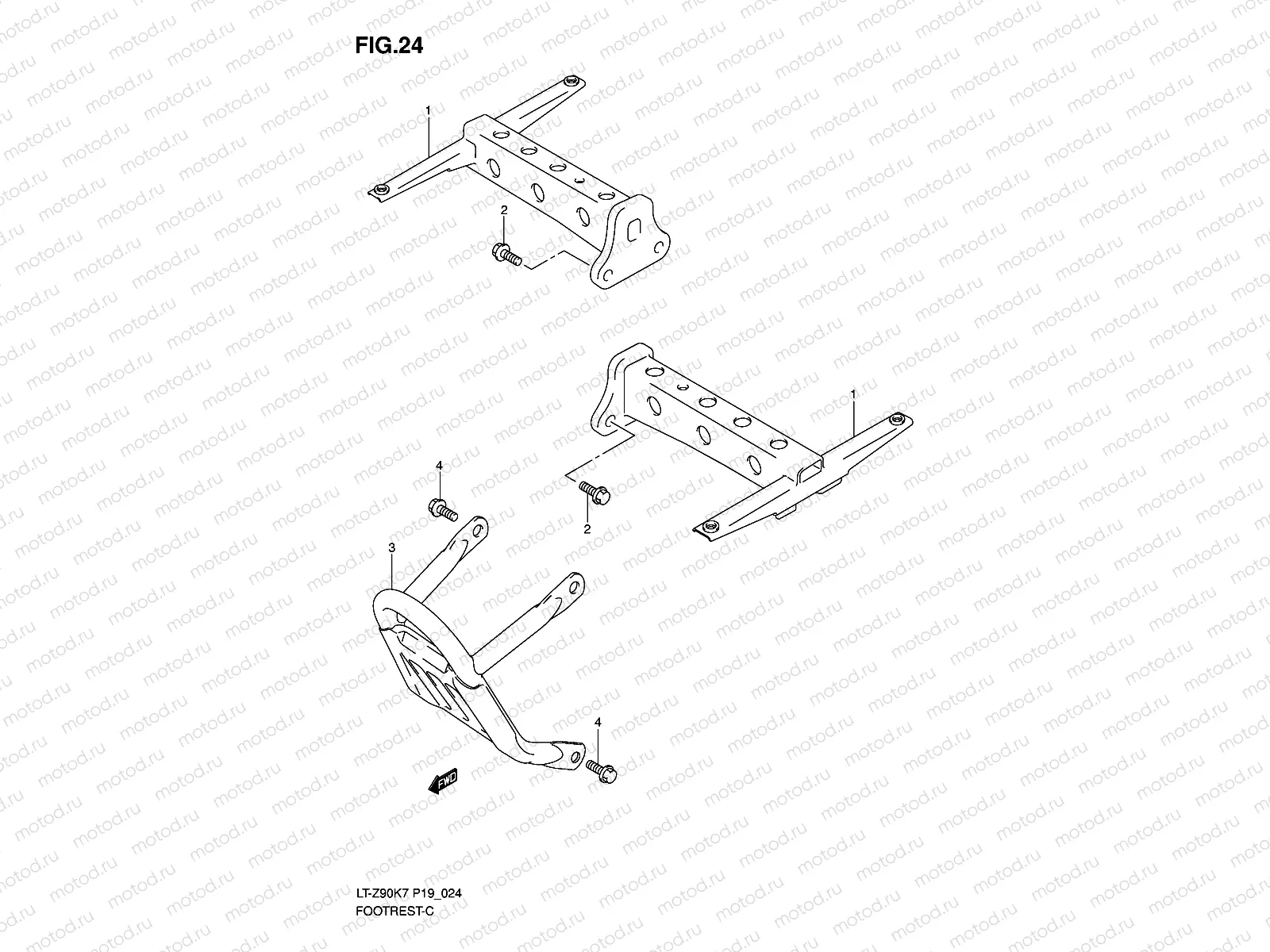 FIG.24

1

2

1

4

2

3

4

FWD

LT-Z90K7 P19_024
FOOTREST-C

motod.ru