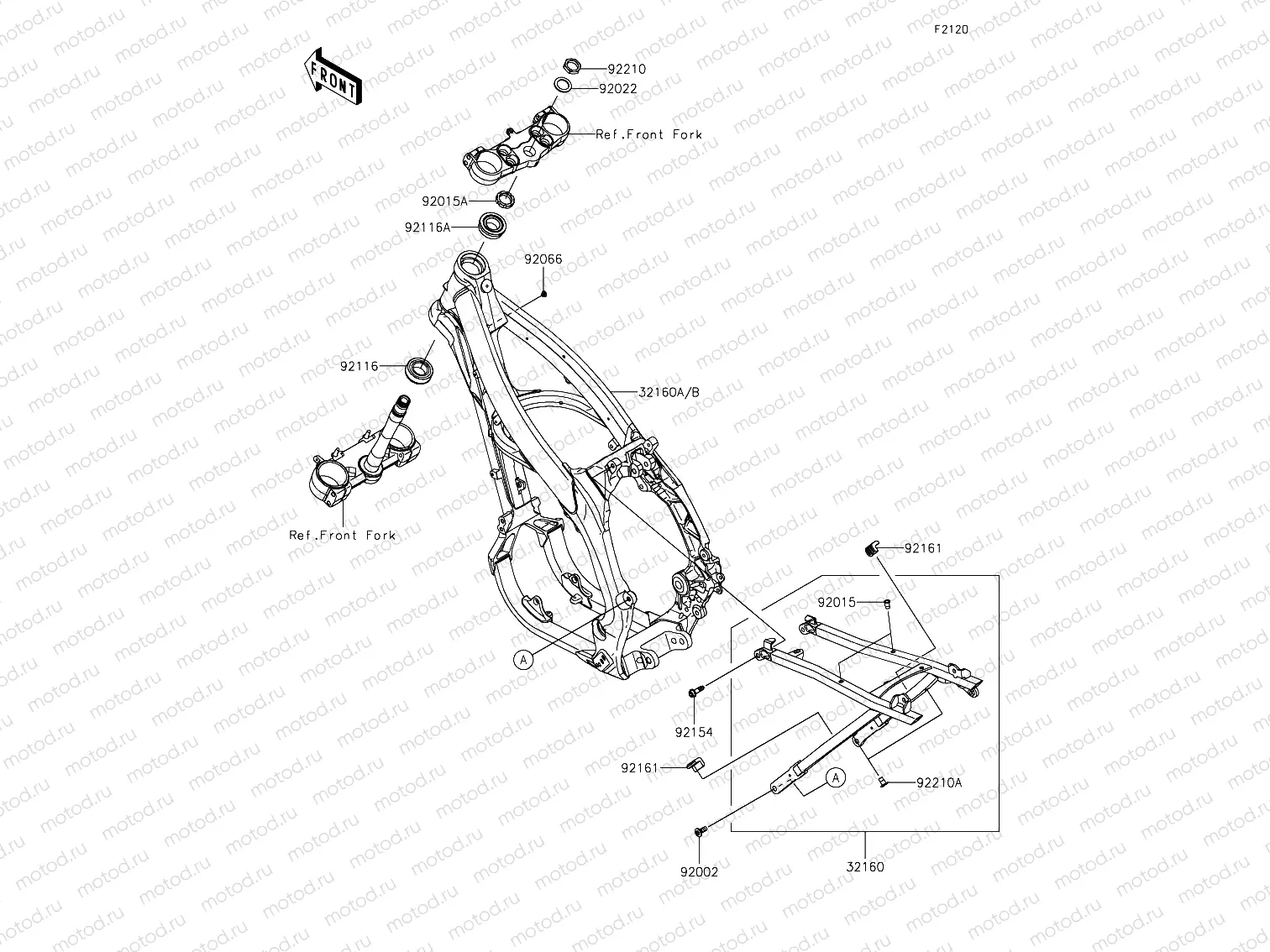 F2120

FRONT

92210
92022
Ref.Front Fork
92015A
92116A
92066
92116
32160A/B
Ref.Front Fork
92161
92015
A
92154
92161
A
92210A
92002
32160

motod.ru