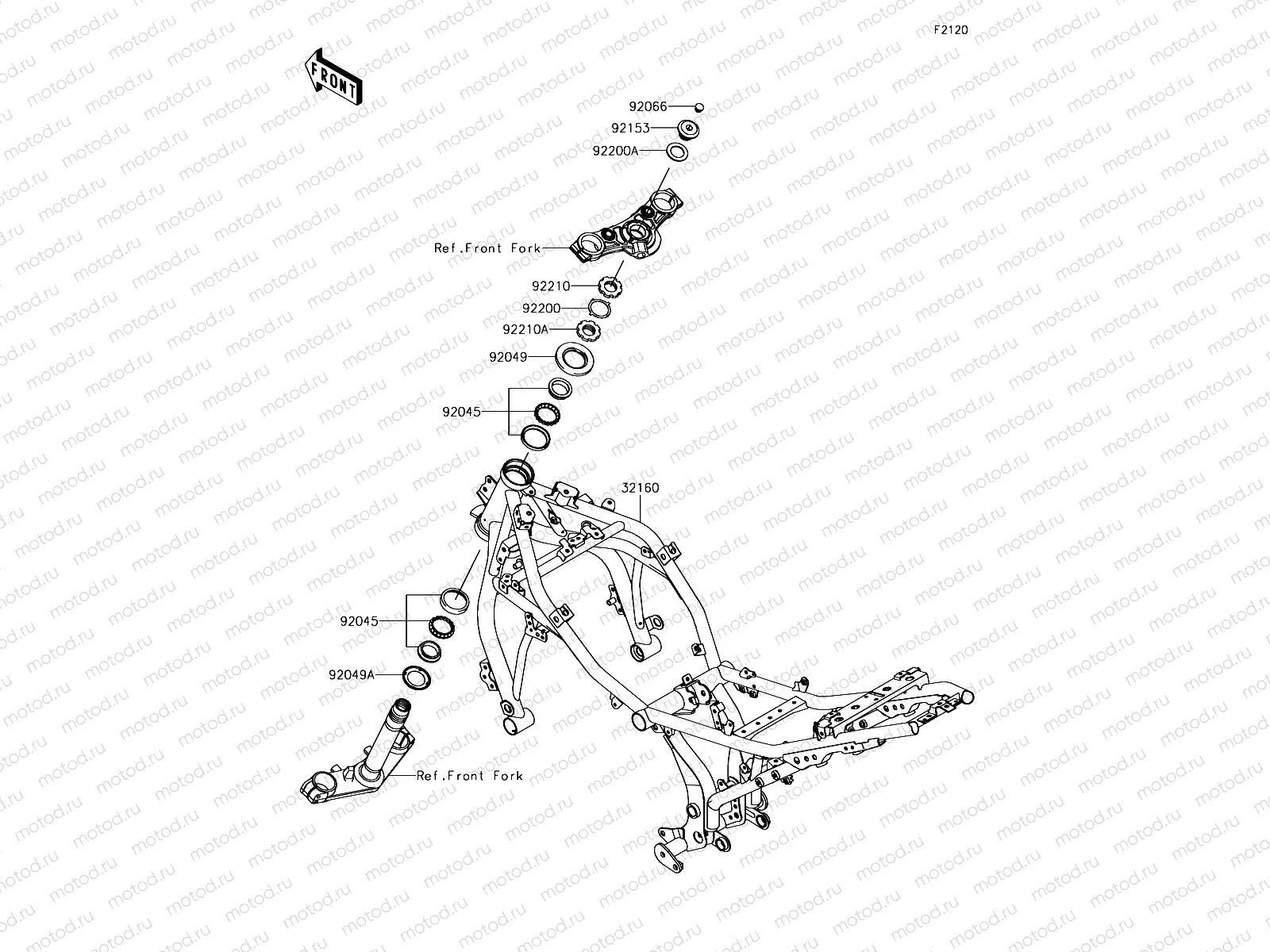 F2120

FRONT

92066
92153
92200A
Ref.Front Fork
92210
92200
92210A
92049
92045
32160
92045
92049A
Ref.Front Fork

motod.ru