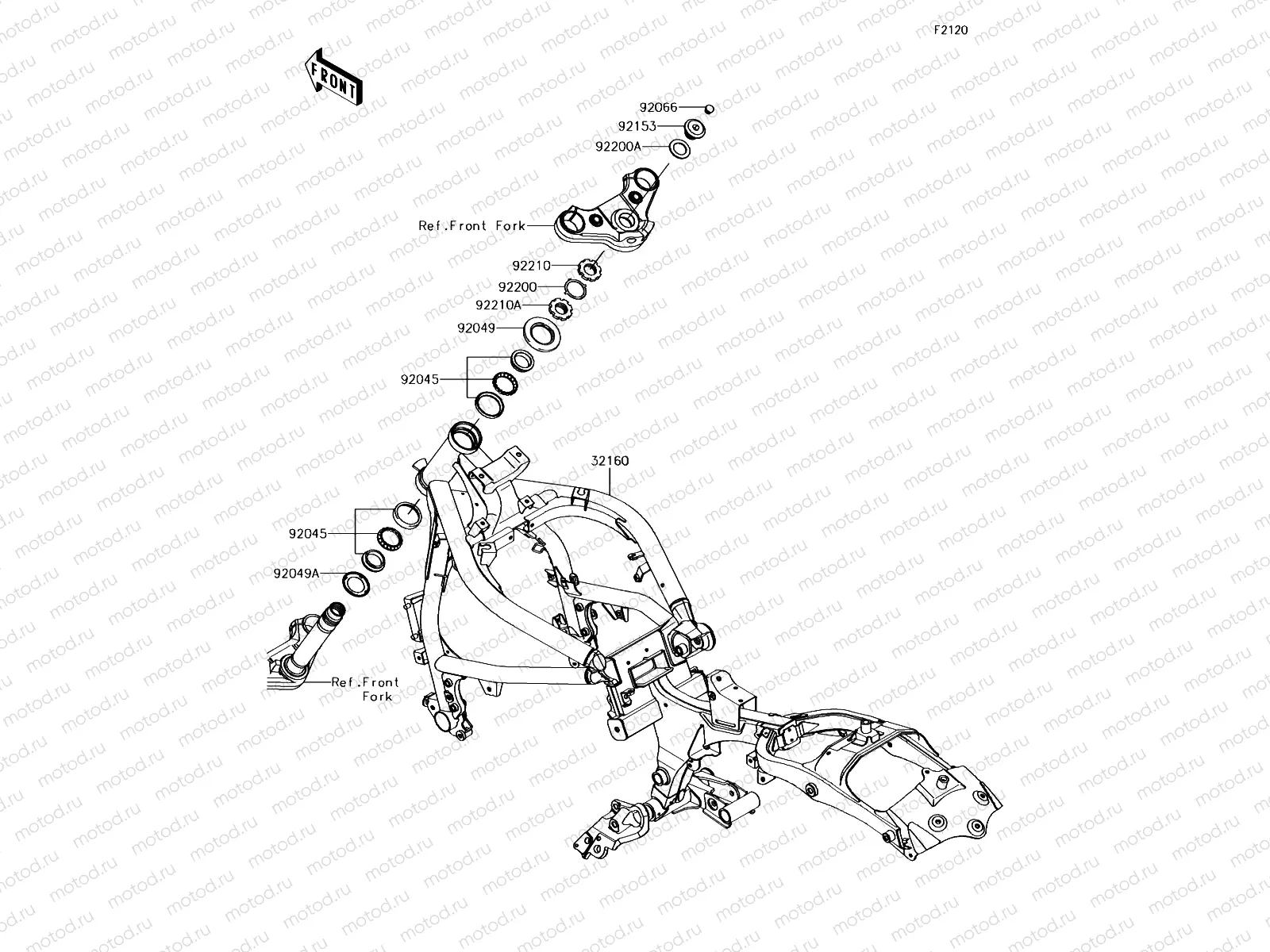 F2120

FRONT

92066
92153
92200A
Ref.Front Fork
92210
92200
92210A
92049
92045
32160
92045
92049A
Ref.Front Fork

motod.ru