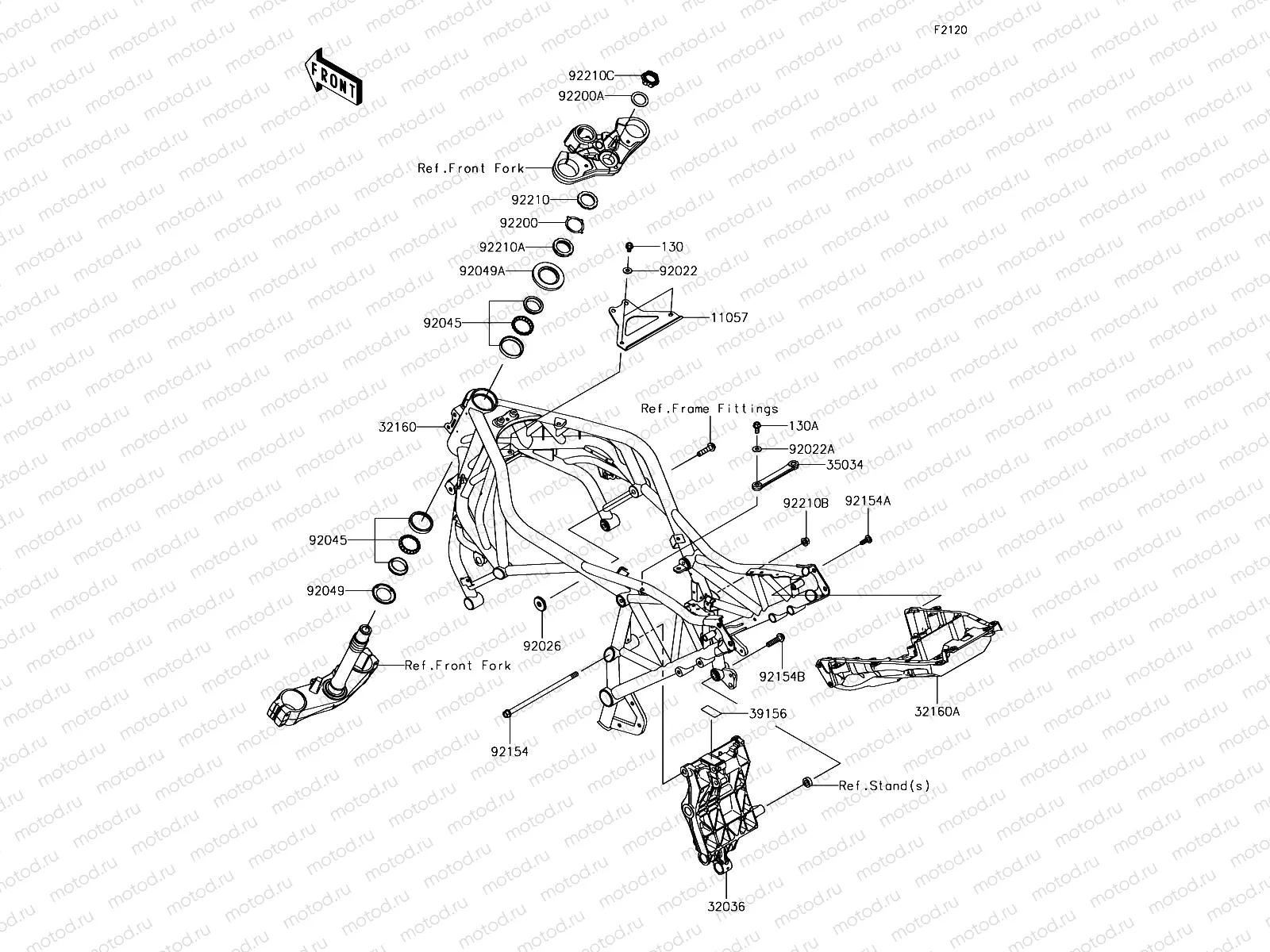 F2120

FRONT

92210C
92200A
Ref.Front Fork
92210
92200
92210A
130
92049A
92022
92045
11057
32160
Ref.Frame Fittings
130A
92022A
35034
92210B
92154A
92045
92049
92026
Ref.Front Fork
92154B
32160A
39156
92154
Ref.Stand(s)
32036

motod.ru