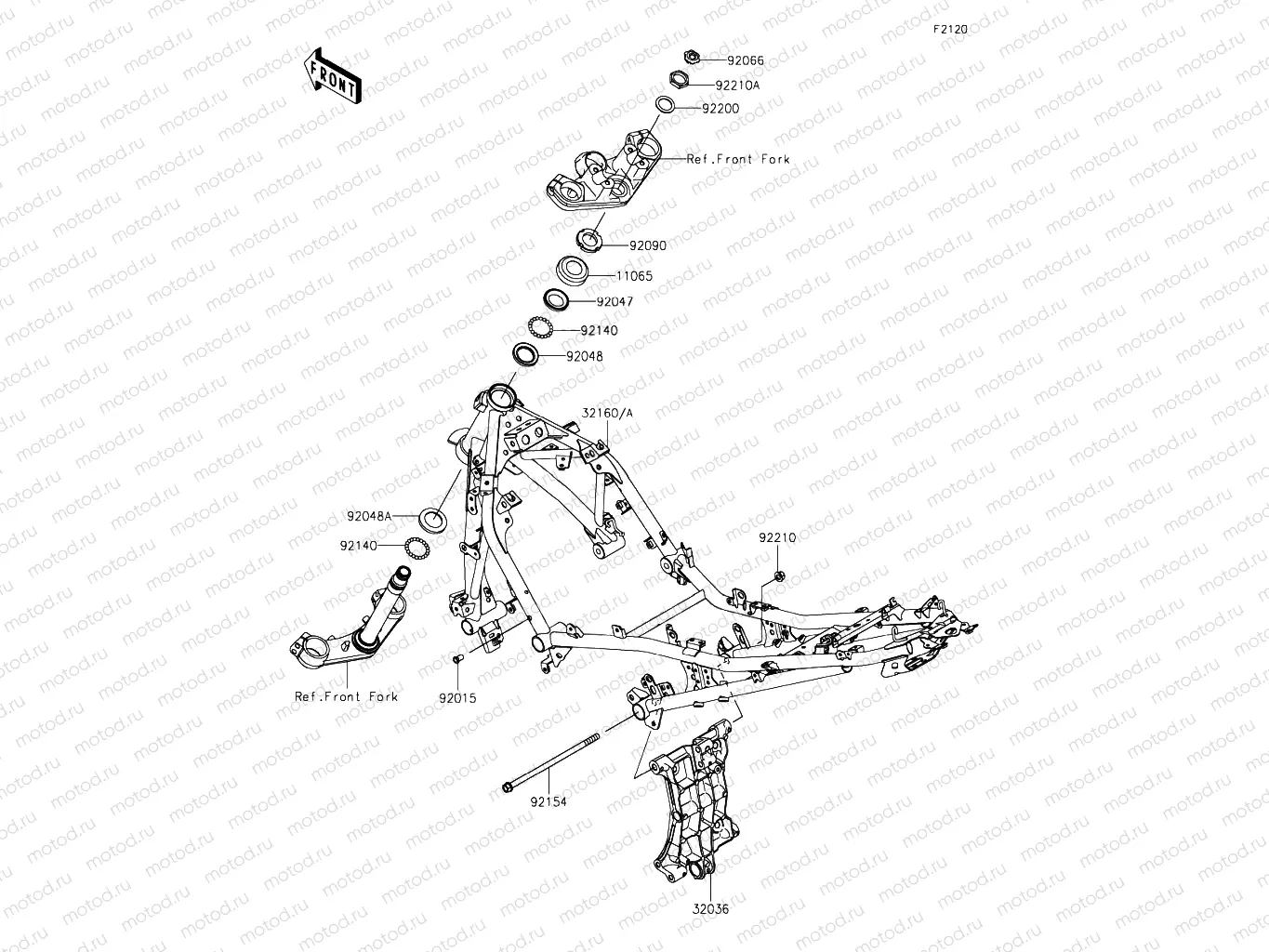 F2120

FRONT

92066
92210A
92200
Ref.Front Fork
92090
11065
92047
92140
92048
32160/A
92048A
92140
92210
Ref.Front Fork
92015
92154
32036

motod.ru