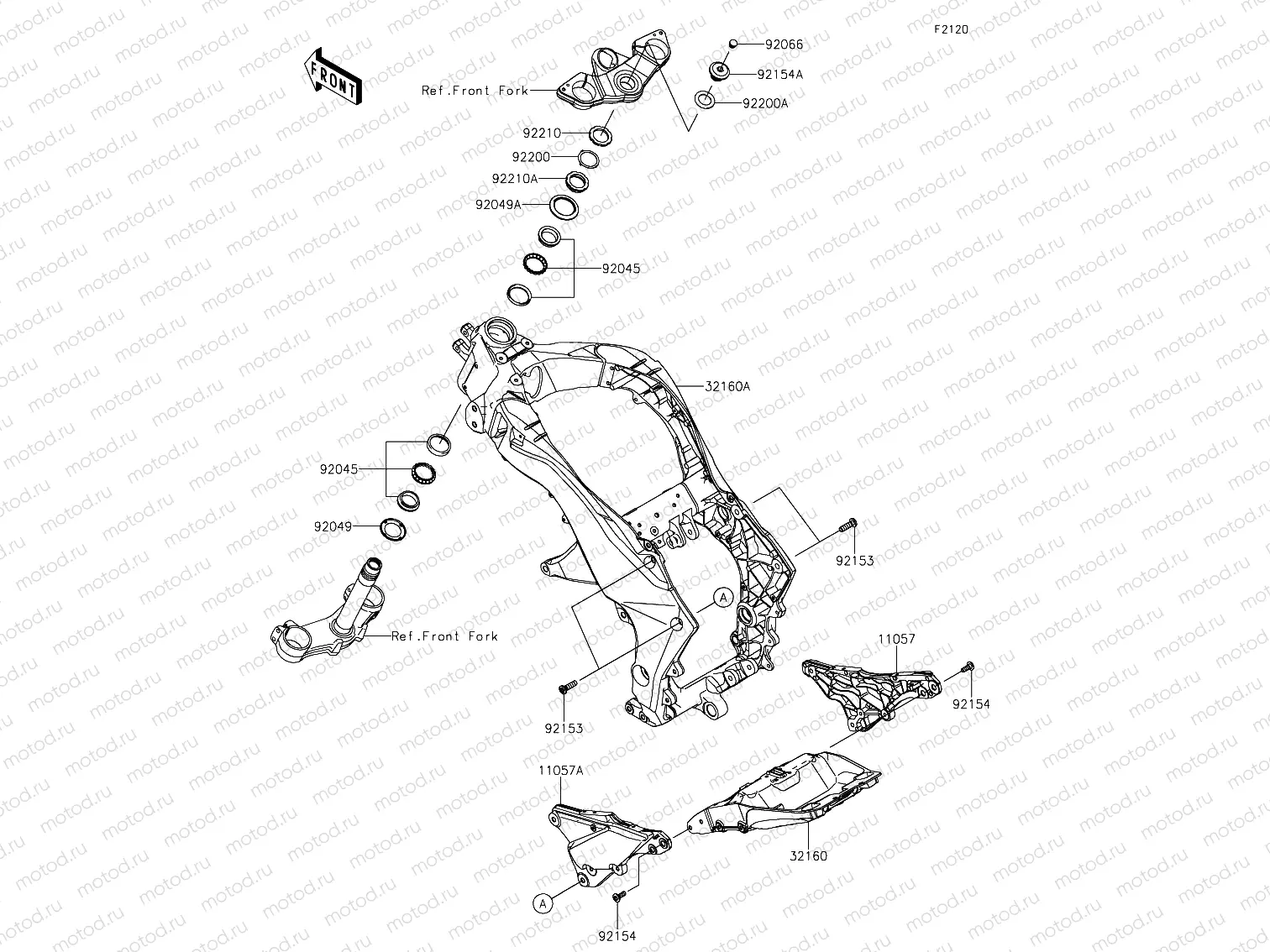 F2120

FRONT

Ref.Front Fork

92066
92154A
92200A
92210
92200
92210A
92049A
92045
32160A
92045
92049
92153
A
Ref.Front Fork
11057
92154
92153
11057A
32160
A
92154

motod.ru