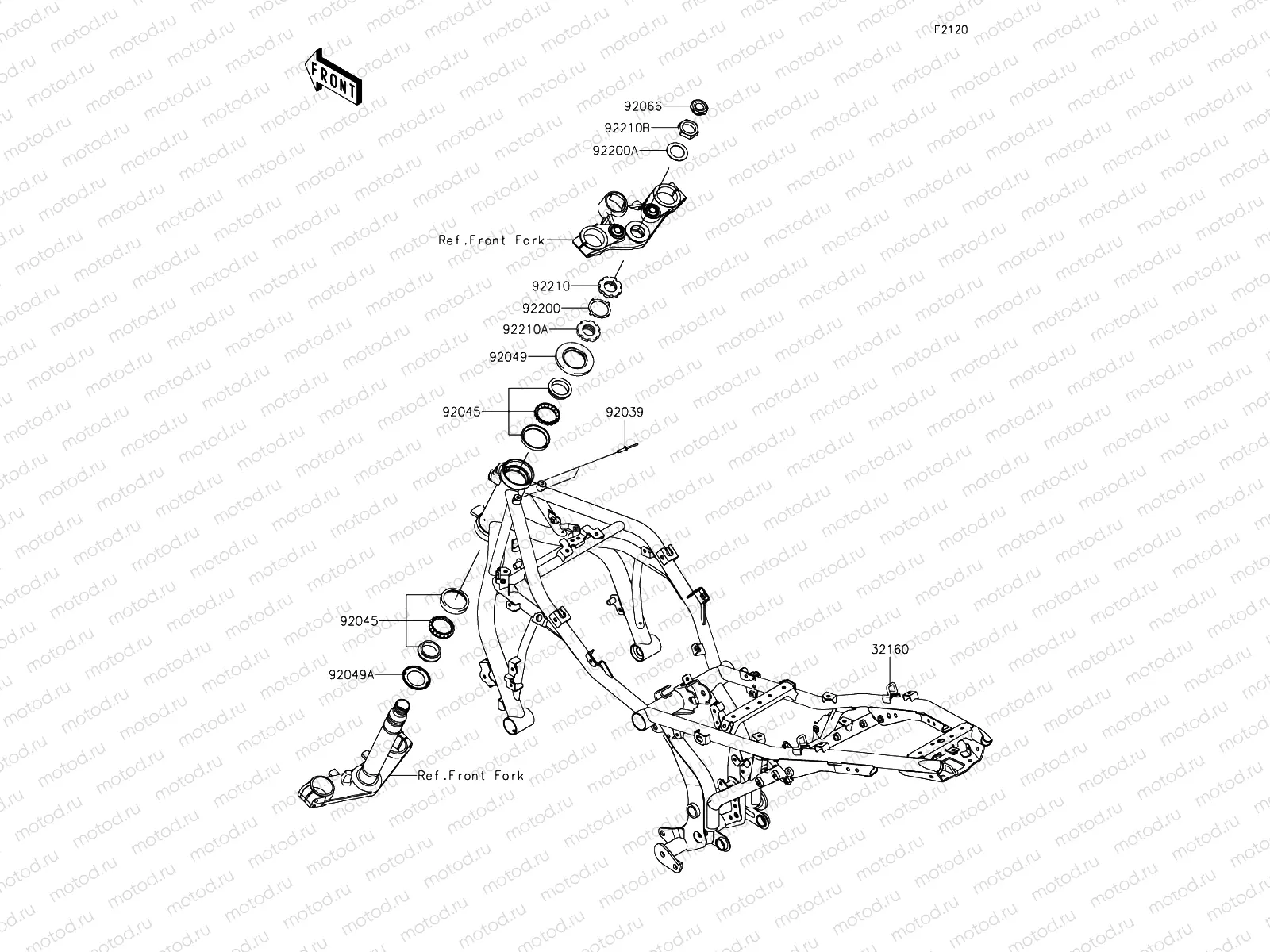 F2120

FRONT

92066
92210B
92200A
Ref.Front Fork
92210
92200
92210A
92049
92045
92039
92045
92049A
32160
Ref.Front Fork

motod.ru