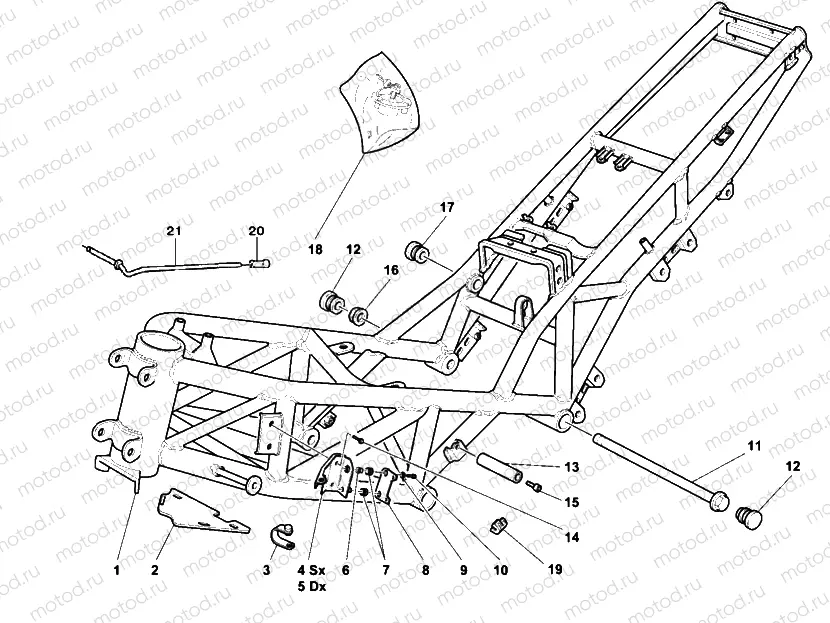 motod.ru

21
20
18
12
16
17
11
12
13
15
14
19
1
2
3
4 Sx
5 Dx
6
7
8
9
10