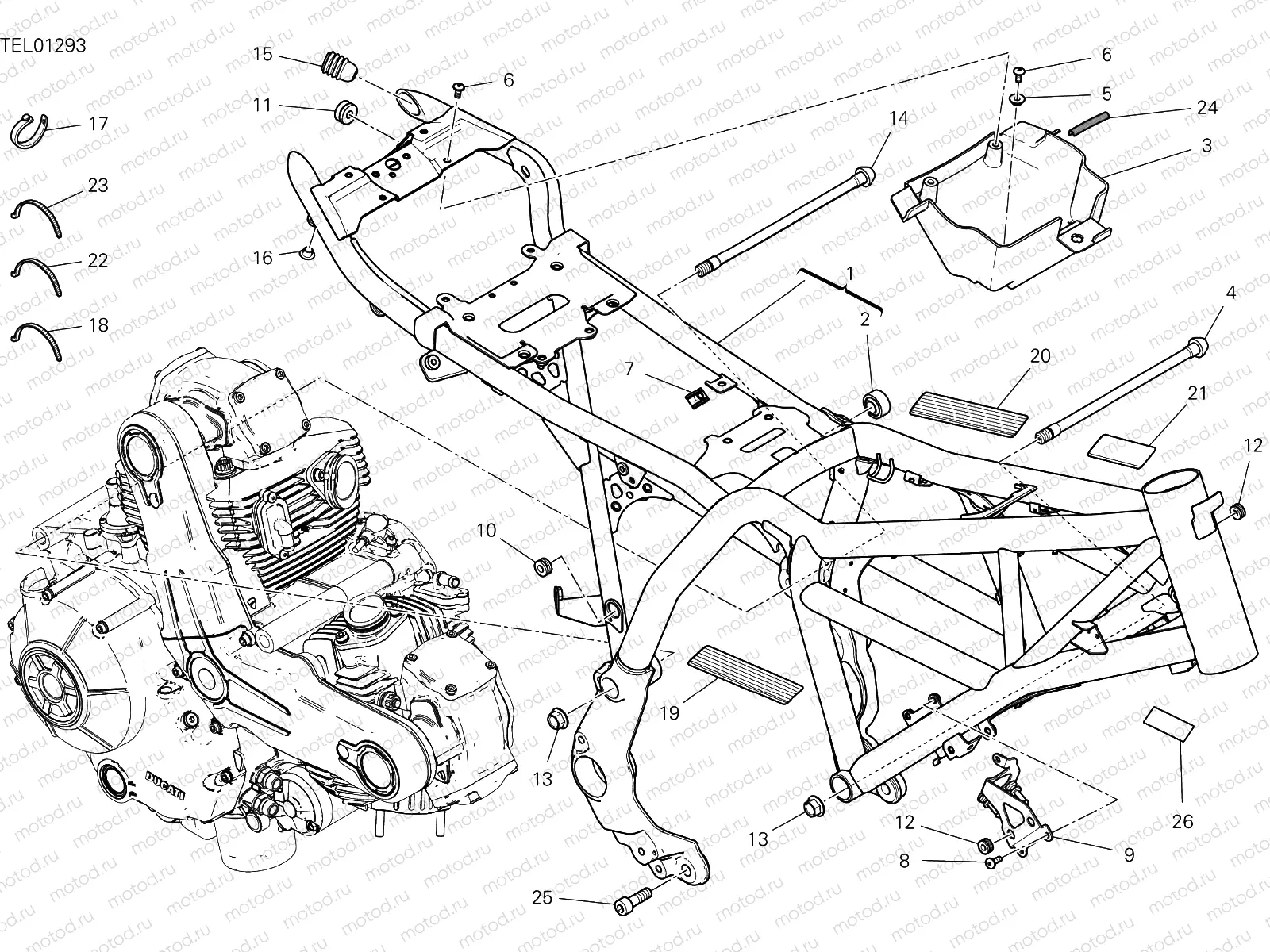 TEL01293

15
6
11
17
23
22
18
16
6
5
24
3
14
1
2
4
20
21
7
12
10
19
13
13
12
8
9
26
25

DUCATI

motod.ru