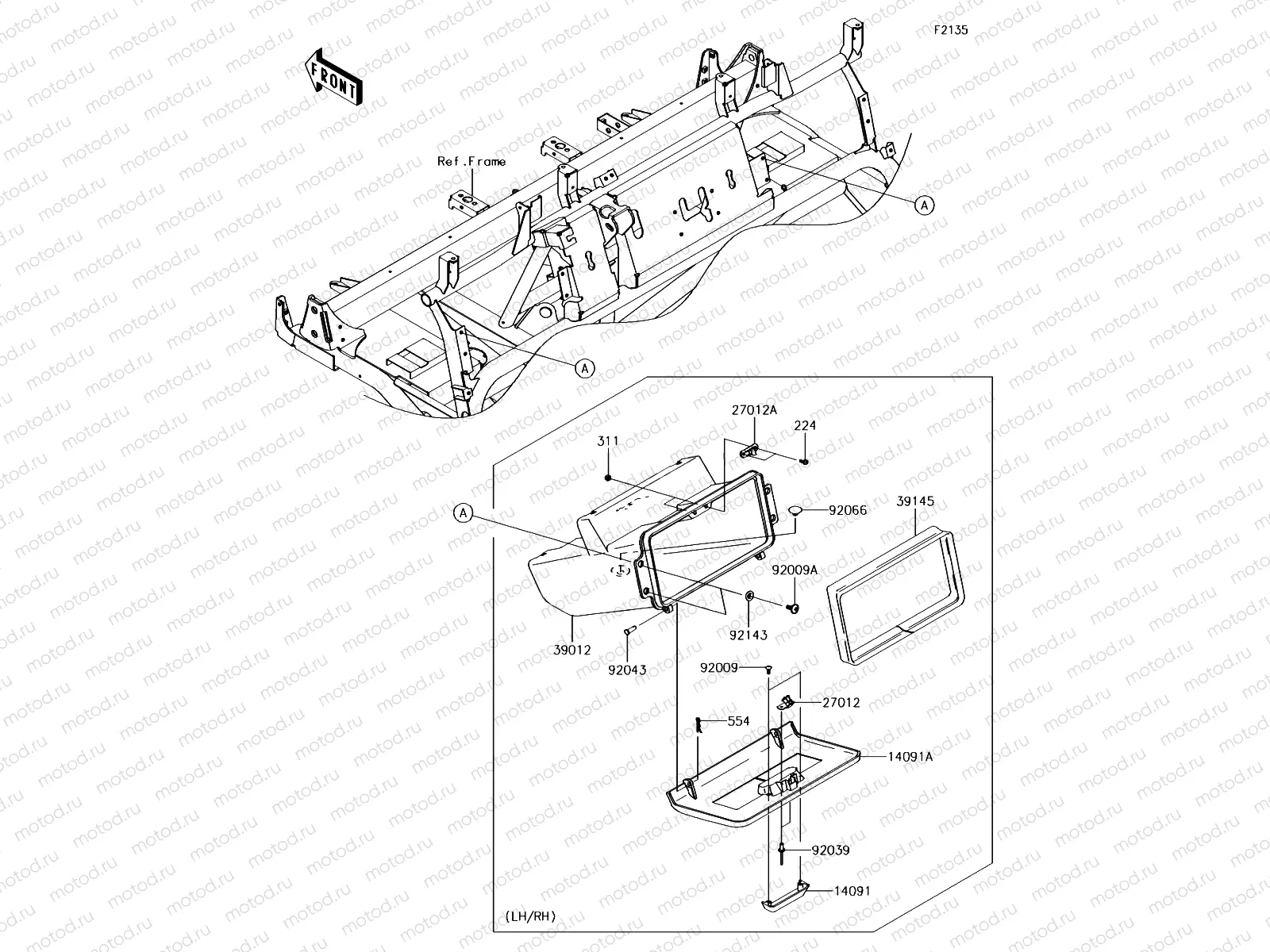 F2135

FRONT

Ref.Frame

A

A

27012A

224

311

A

92066

39145

92009A

92143

39012

92043

92009

27012

554

14091A

92039

14091

(LH/RH)

motod.ru