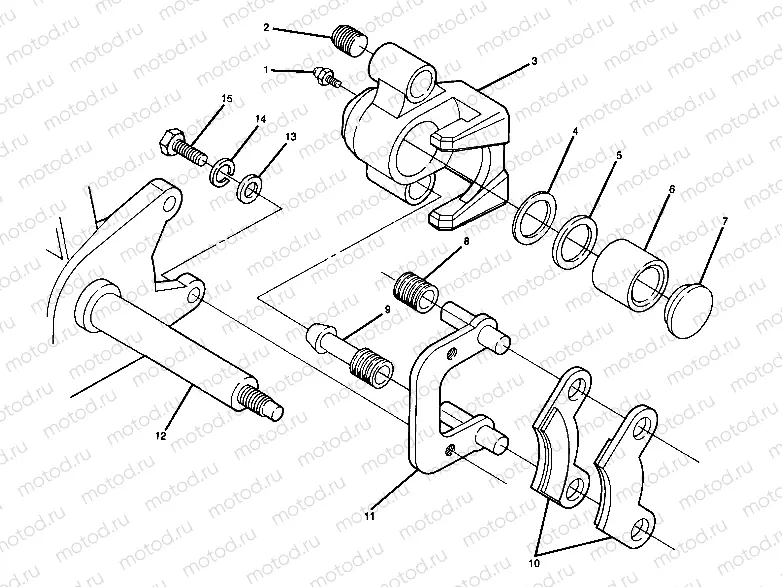 motod.ru

2
1
3
15
14
13
4
5
6
7
8
9
12
11
10