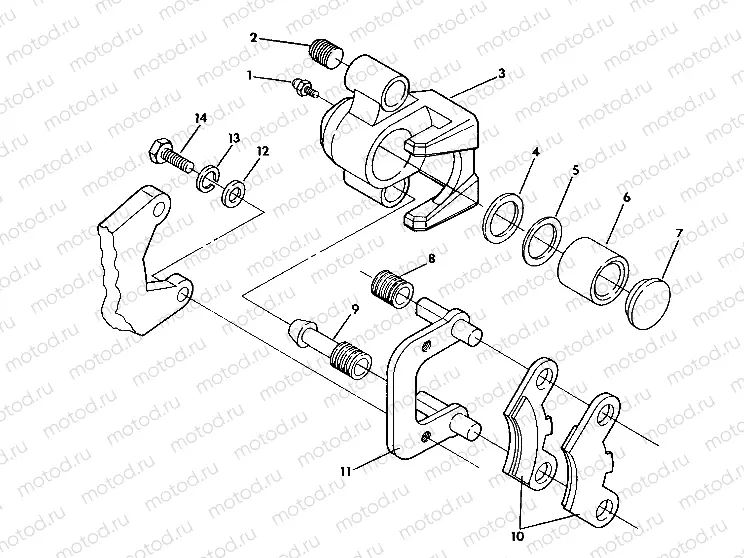 motod.ru

2
1
3
14
13
12
4
5
6
7
8
9
11
10