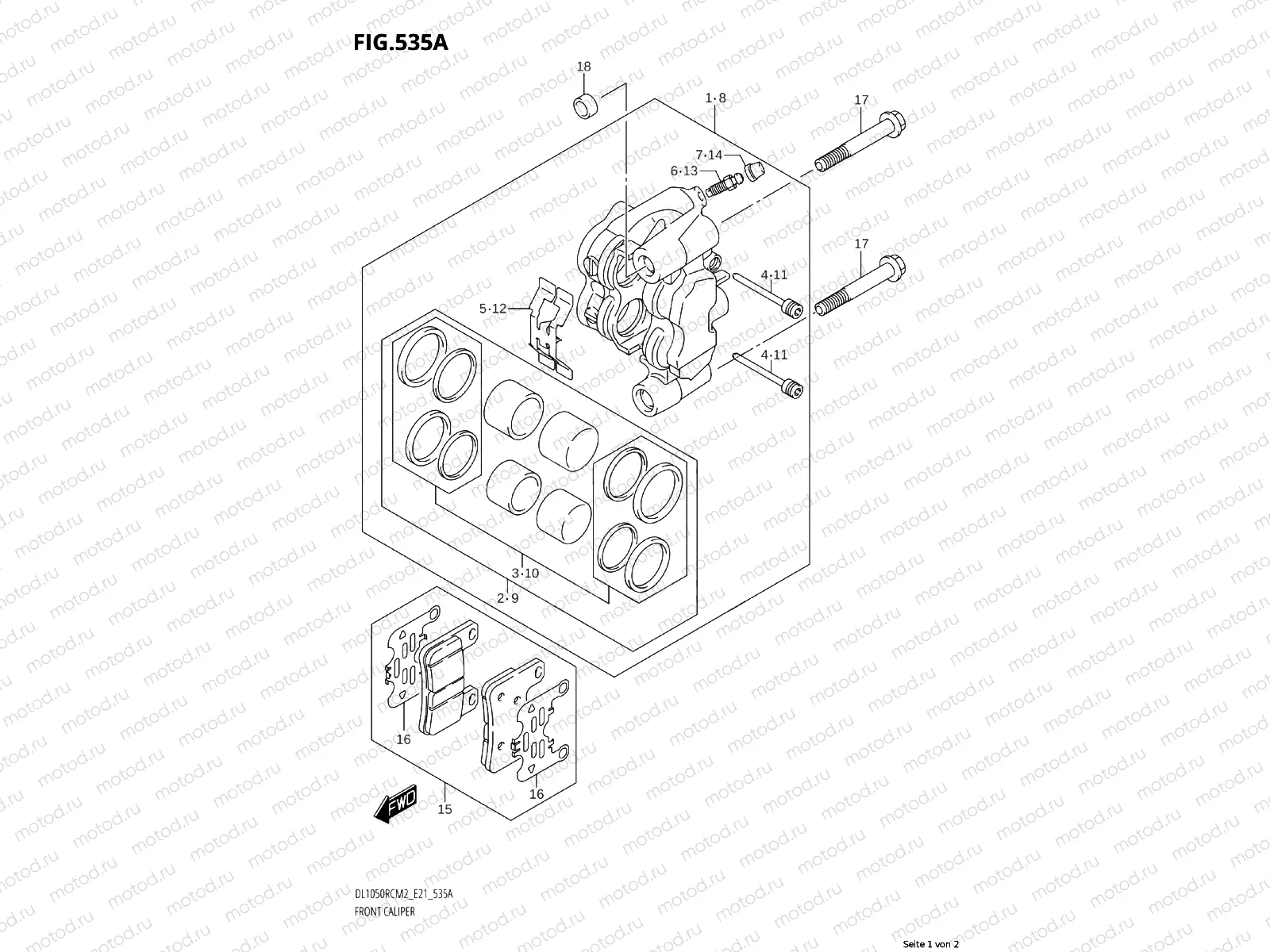 FIG.535A

18

1·8

17

7·14

6·13

17

4·11

5·12

4·11

3·10

2·9

16

16

FWD

15

DL1050RCM2_E21_535A
FRONT CALIPER

Seite 1 von 2

motod.ru