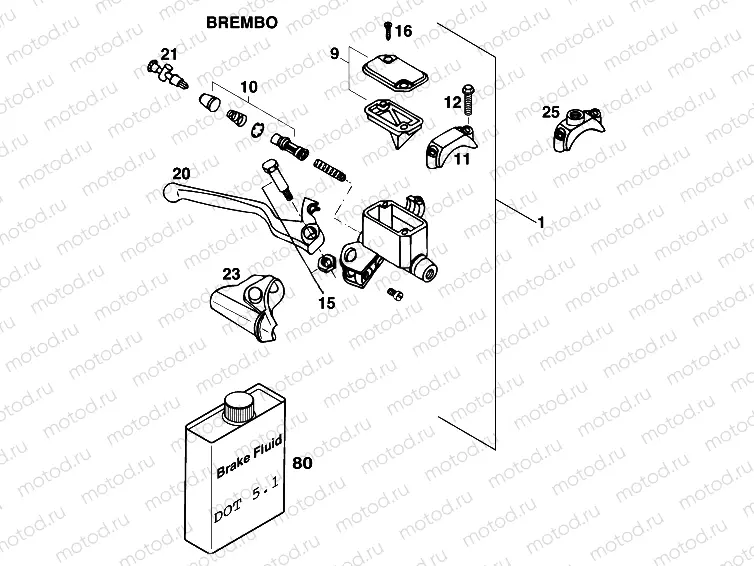 BREMBO

16

21

9

10

12

25

11

20

1

23

15

Brake Fluid

DOT 5.1

80

motod.ru