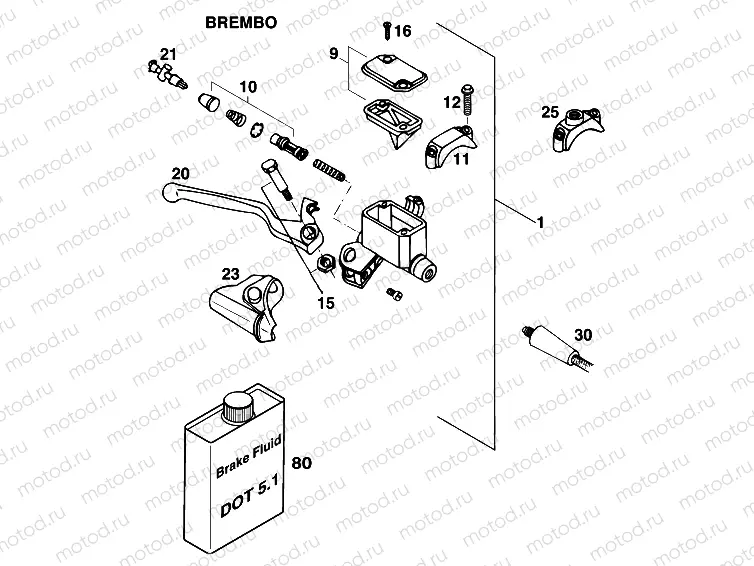 BREMBO

16

21

9

10

12

25

11

20

1

23

15

30

Brake Fluid

DOT 5.1

80

motod.ru