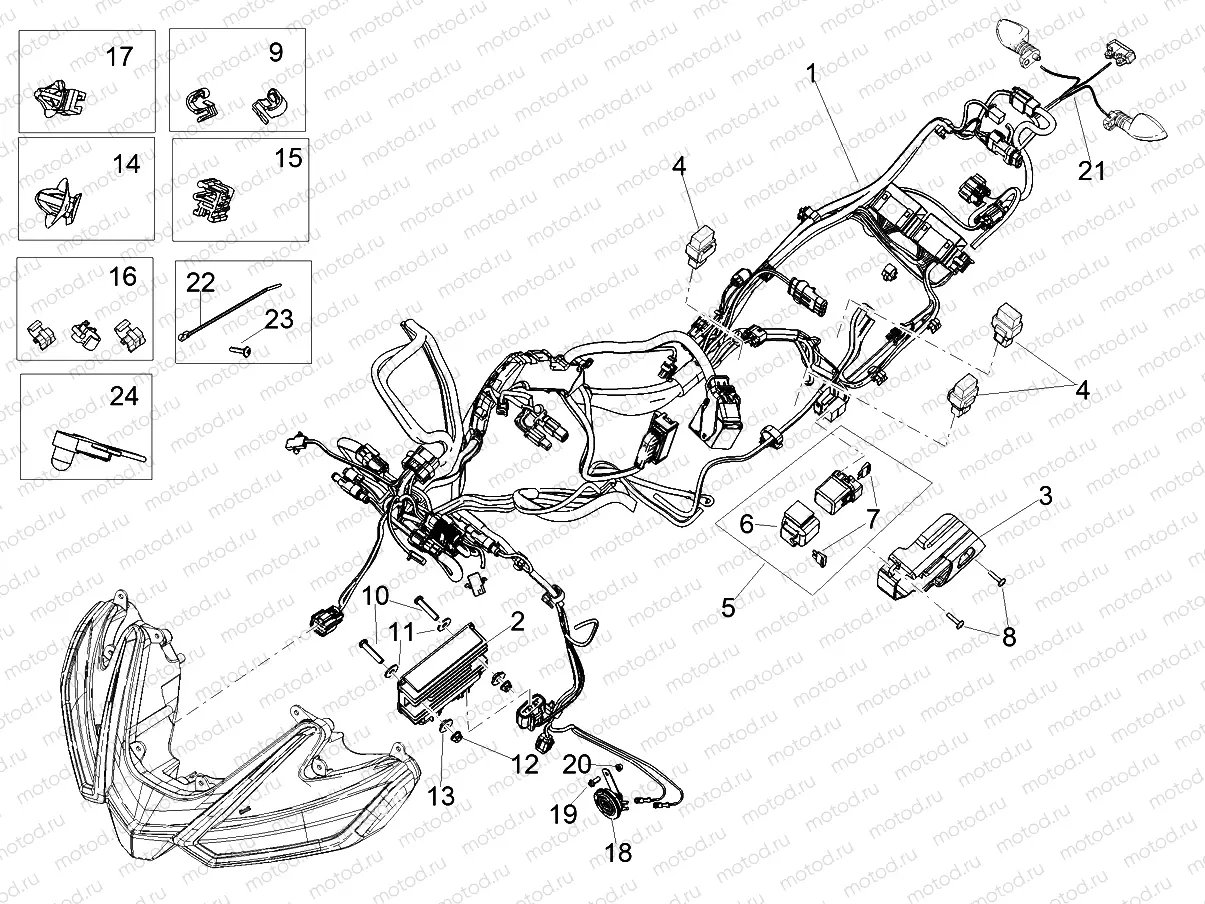 17
9
14
15
16
22
23
24
1
21
4
4
3
6
7
5
8
10
11
2
12
13
20
19
18
motod.ru