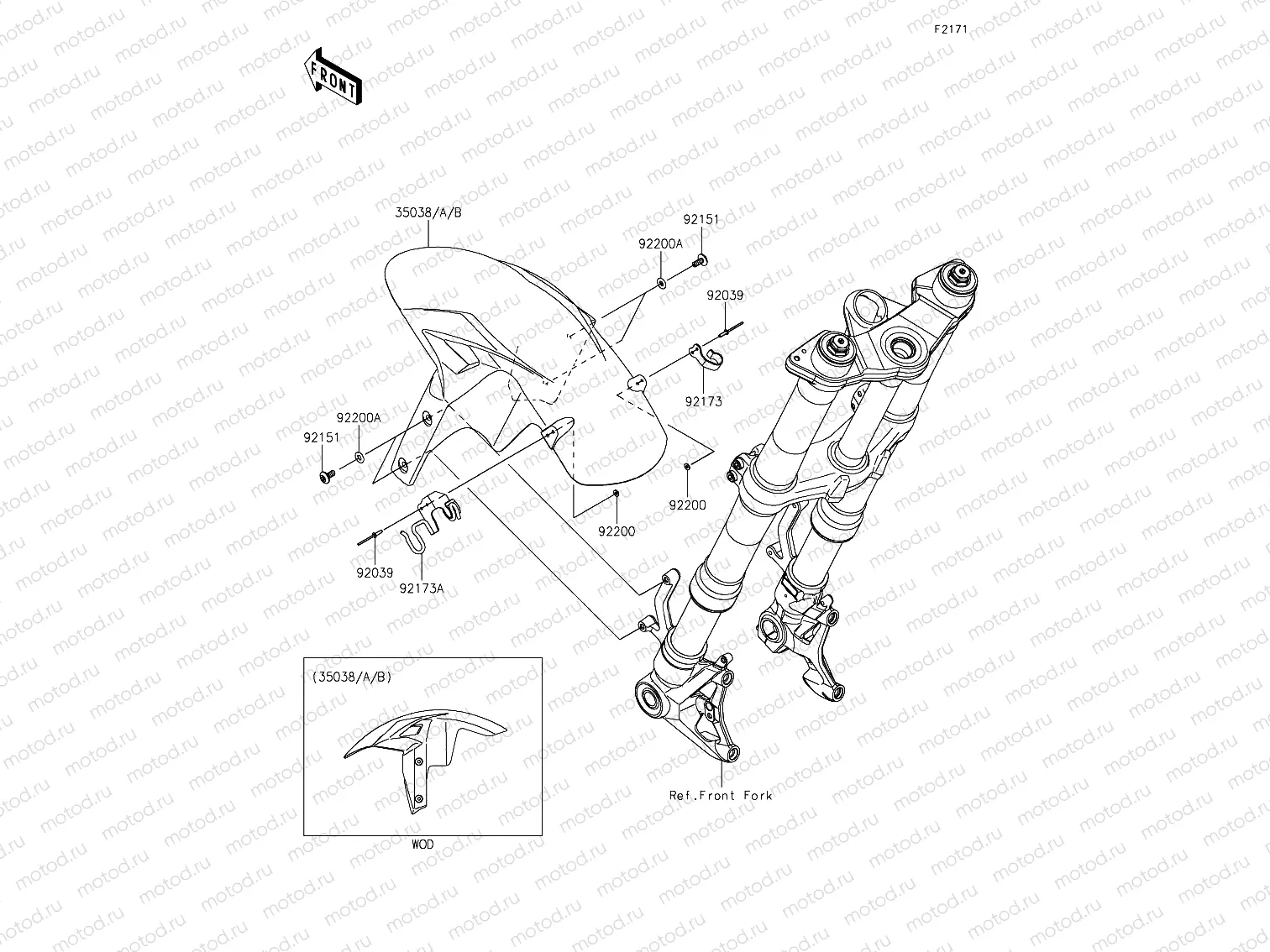 F2171

FRONT

35038/A/B

92151

92200A

92039

92173

92200A

92151

92200

92200

92039

92173A

(35038/A/B)

WOD

Ref.Front Fork

motod.ru