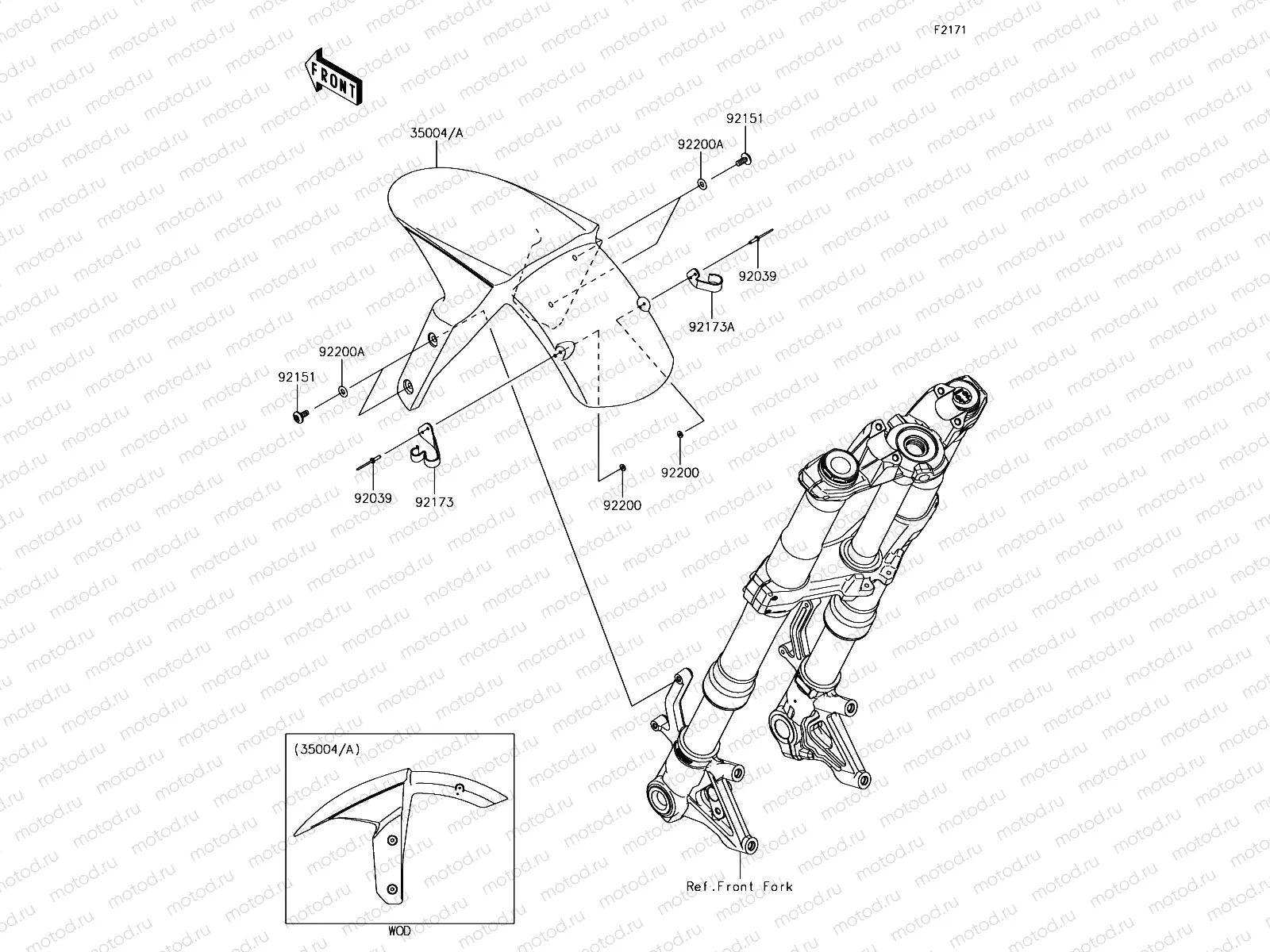 F2171

FRONT

35004/A

92151

92200A

92039

92173A

92200A

92151

92039

92173

92200

92200

(35004/A)

WOD

Ref.Front Fork

motod.ru