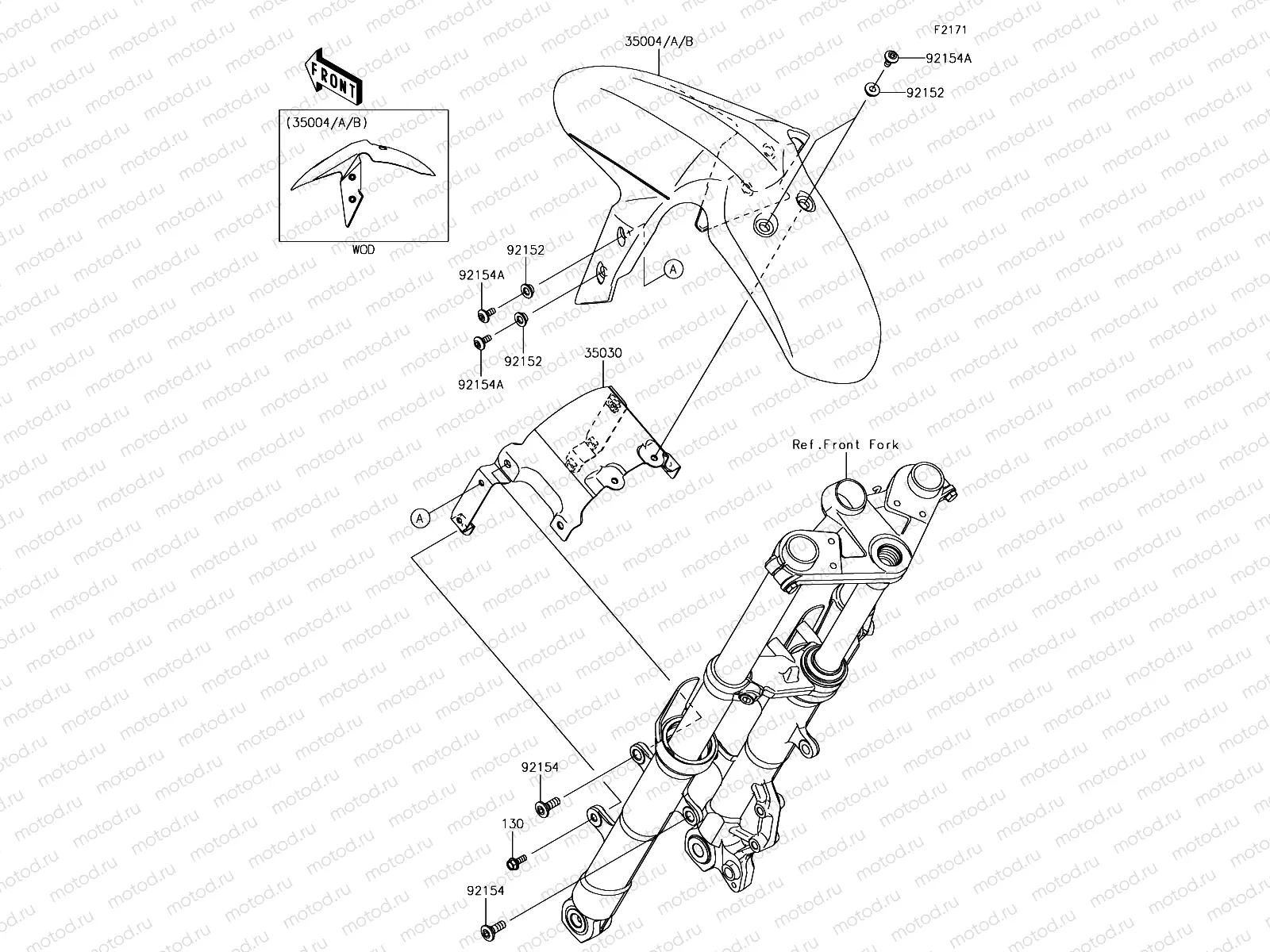 F2171

FRONT

35004/A/B

92154A

92152

(35004/A/B)

WOD

92152

92154A

A

92152

92154A

35030

Ref.Front Fork

A

92154

130

92154

motod.ru