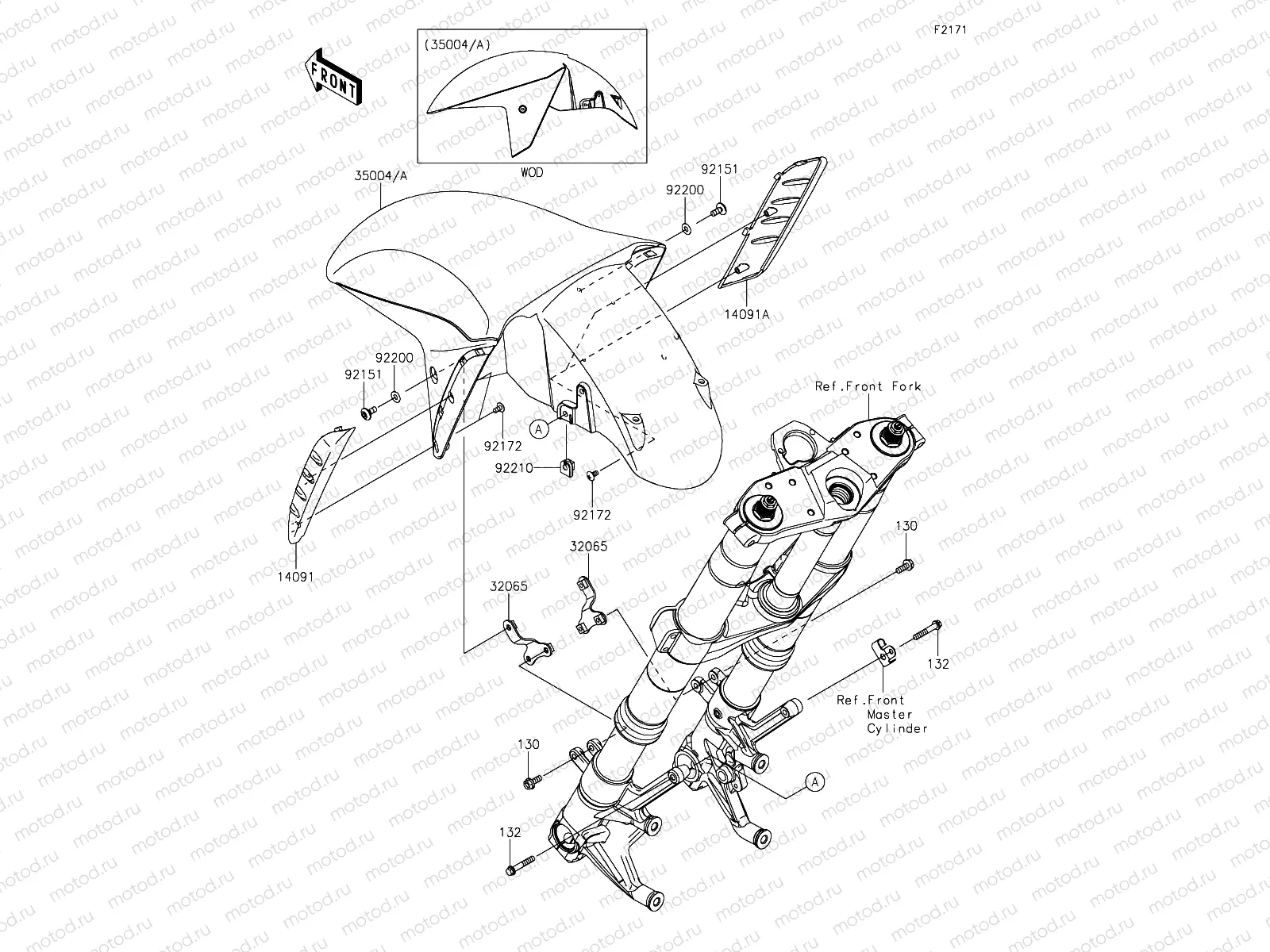 F2171

FRONT

(35004/A)

WOD

35004/A

92151

92200

14091A

92200

92151

92172

A

92210

92172

14091

Ref.Front Fork

32065

32065

130

132

Ref.Front Master Cylinder

130

A

132

motod.ru