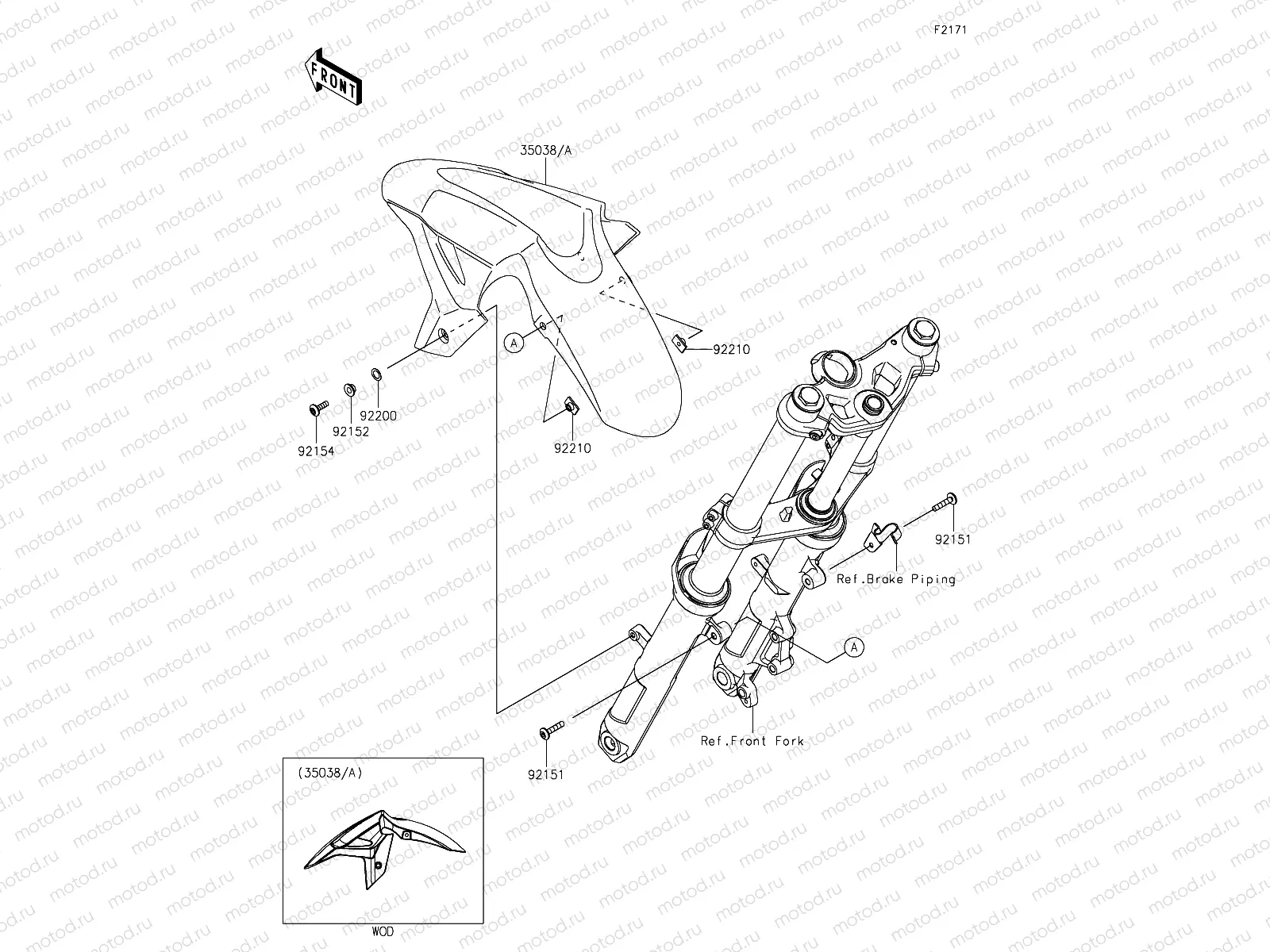 F2171

FRONT

35038/A

A

92210

92200

92152

92154

92210

92151

Ref.Brake Piping

A

Ref.Front Fork

92151

(35038/A)

WOD

motod.ru