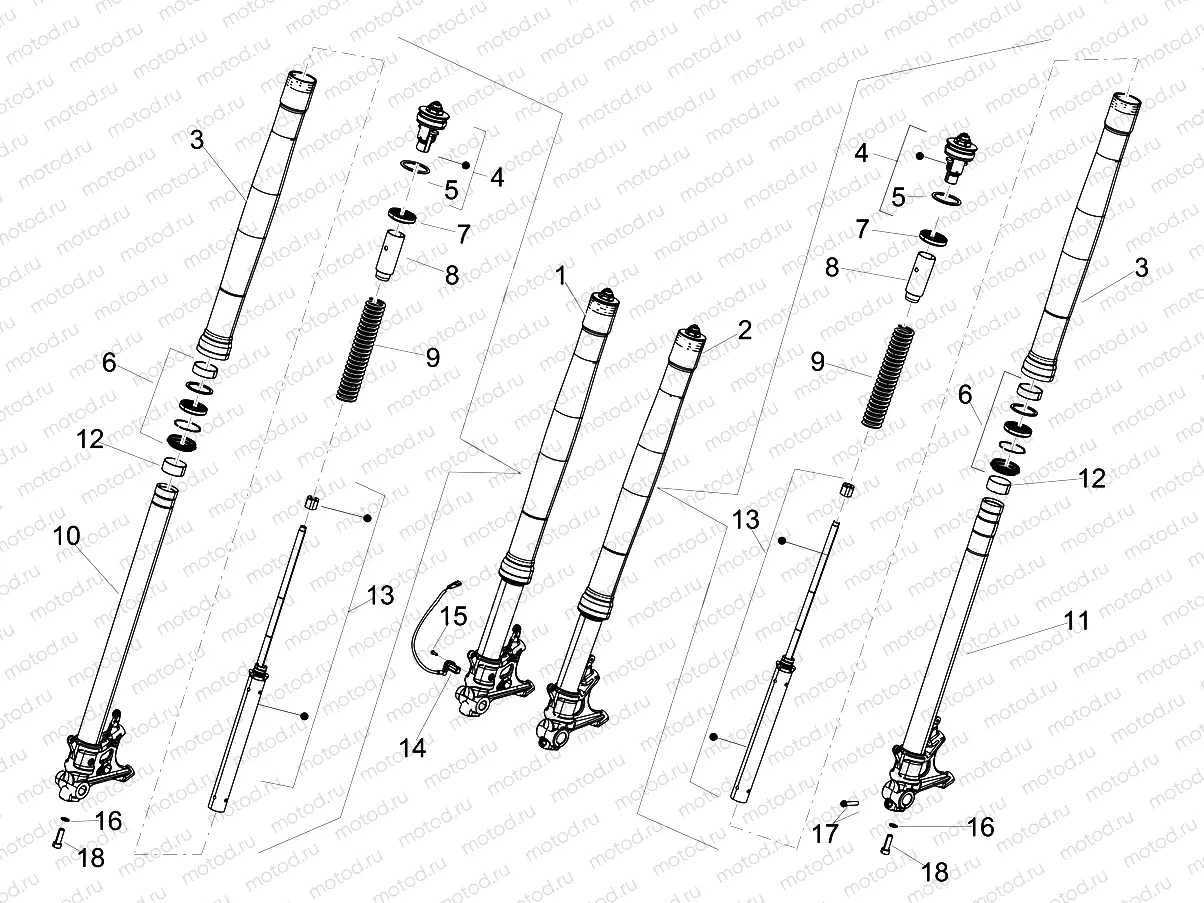 motod.ru

3
4
5
7
8
9
6
12
10
13
16
18

1
2
15
14

4
5
7
8
9
3
6
12
13
11
17
16
18