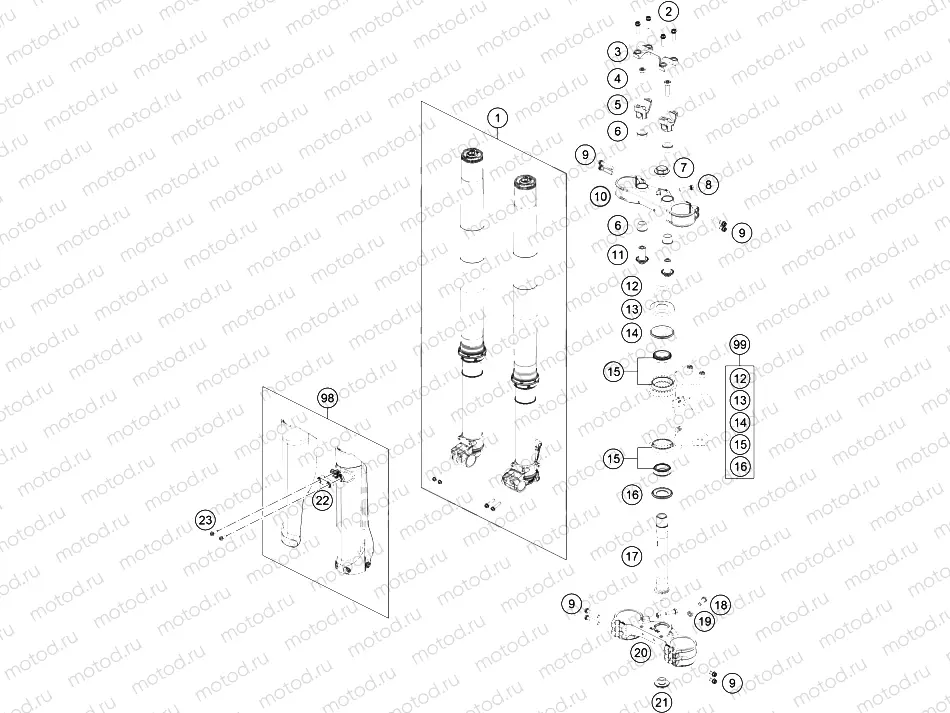 motod.ru

2
3
4
5
6
1
9
7
8
10
6
9
11
12
13
14
99
15
12
13
14
15
16
98
15
16
22
23
17
9
18
19
20
9
21