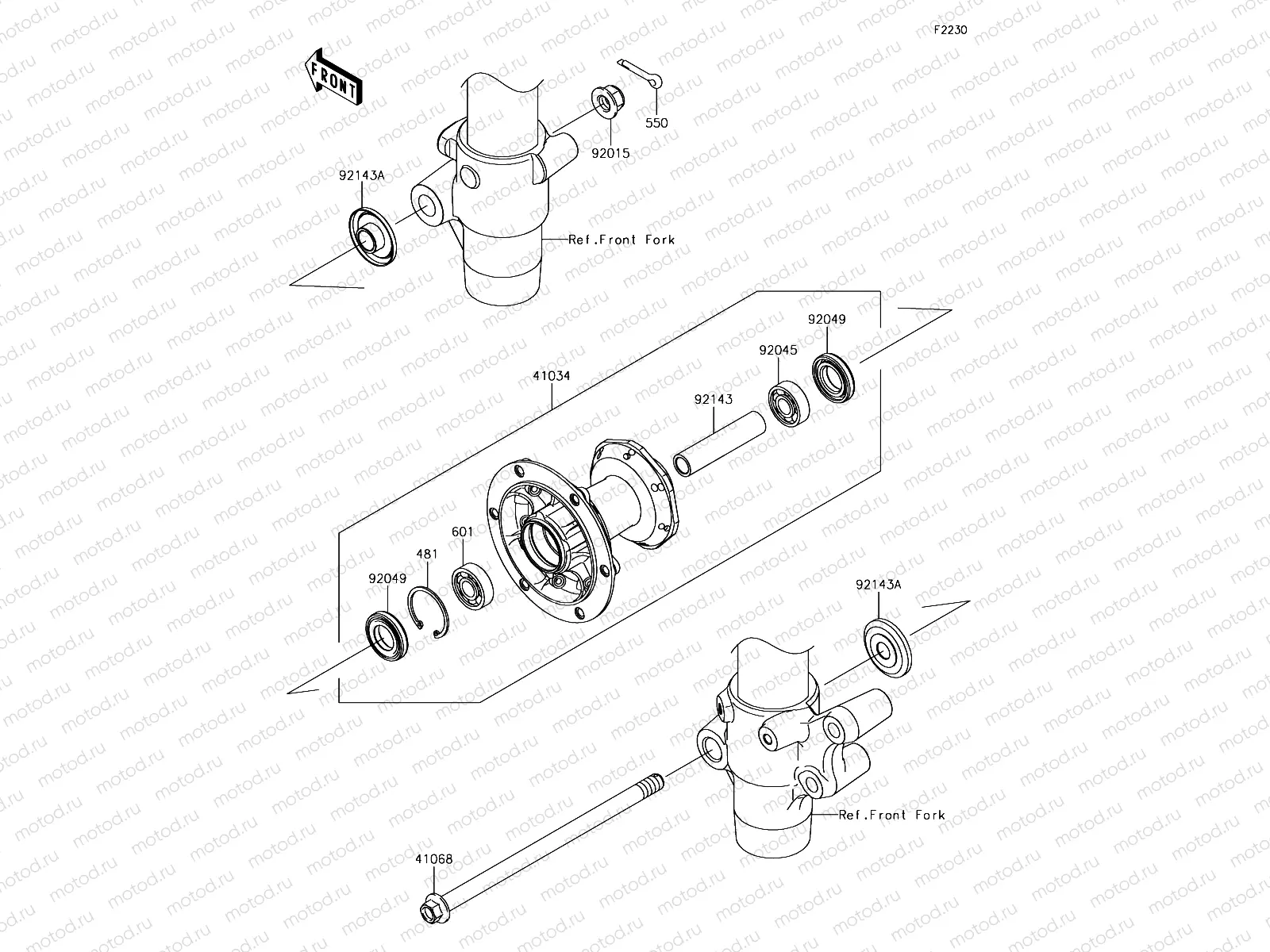 F2230

FRONT

550

92015

92143A

Ref.Front Fork

92049

92045

41034

92143

601

481

92049

92143A

Ref.Front Fork

41068

motod.ru