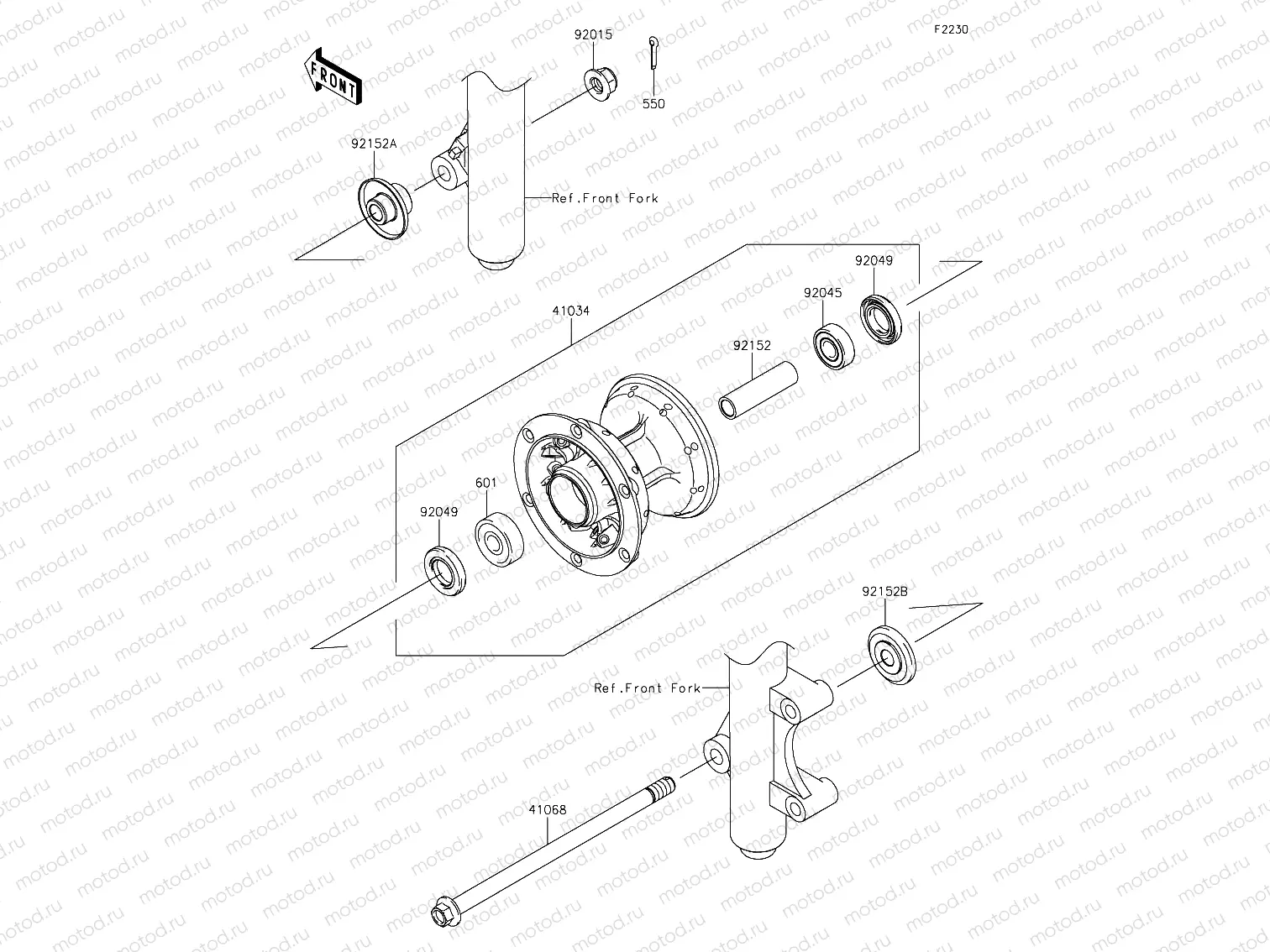 F2230

FRONT

92015

550

92152A

Ref.Front Fork

92049

92045

41034

92152

601

92049

92152B

Ref.Front Fork

41068

motod.ru