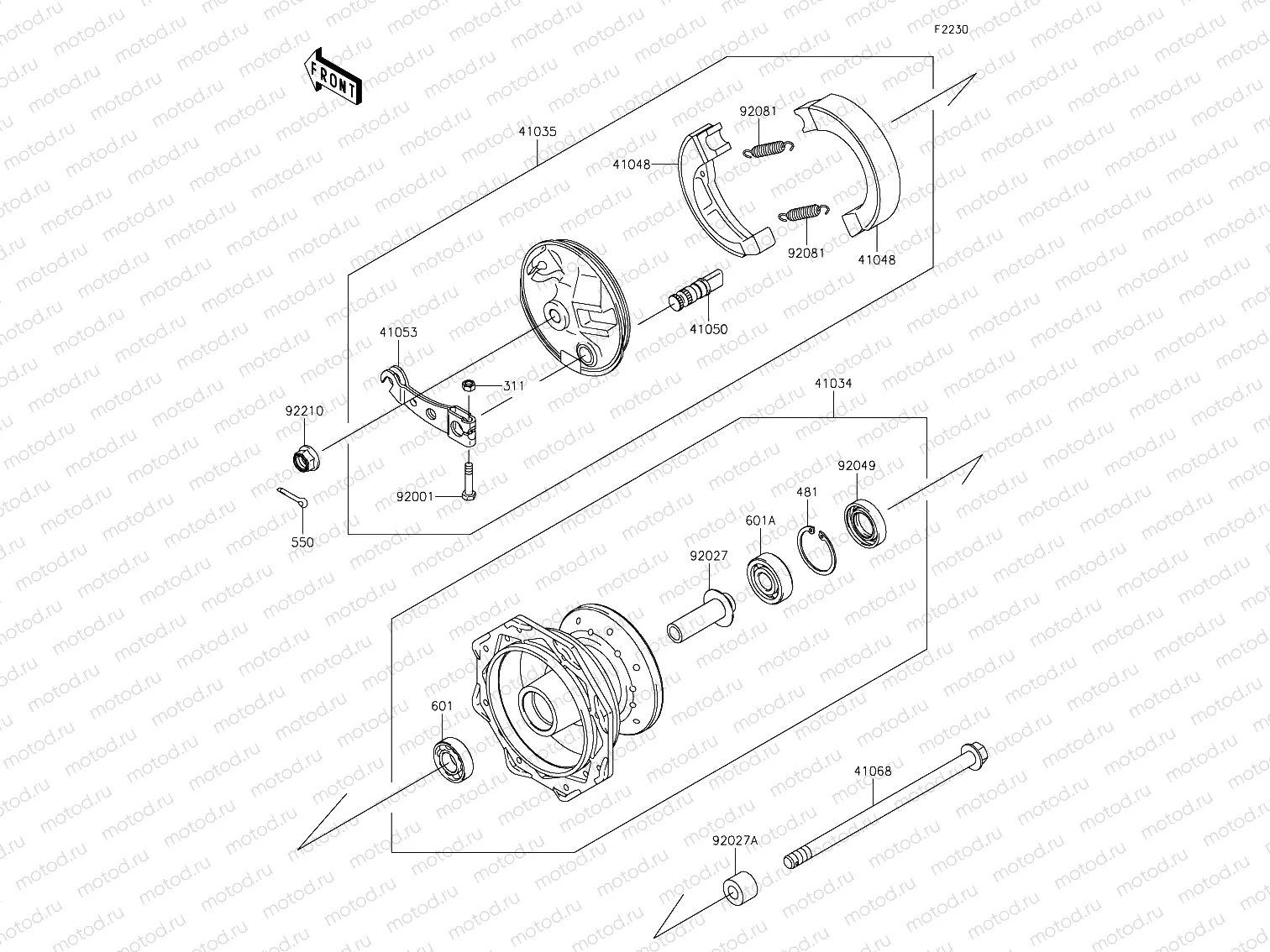 F2230

FRONT

41035

92081

41048

92081

41048

41050

41053

311

92210

92001

550

41034

92049

481

601A

92027

601

41068

92027A

motod.ru