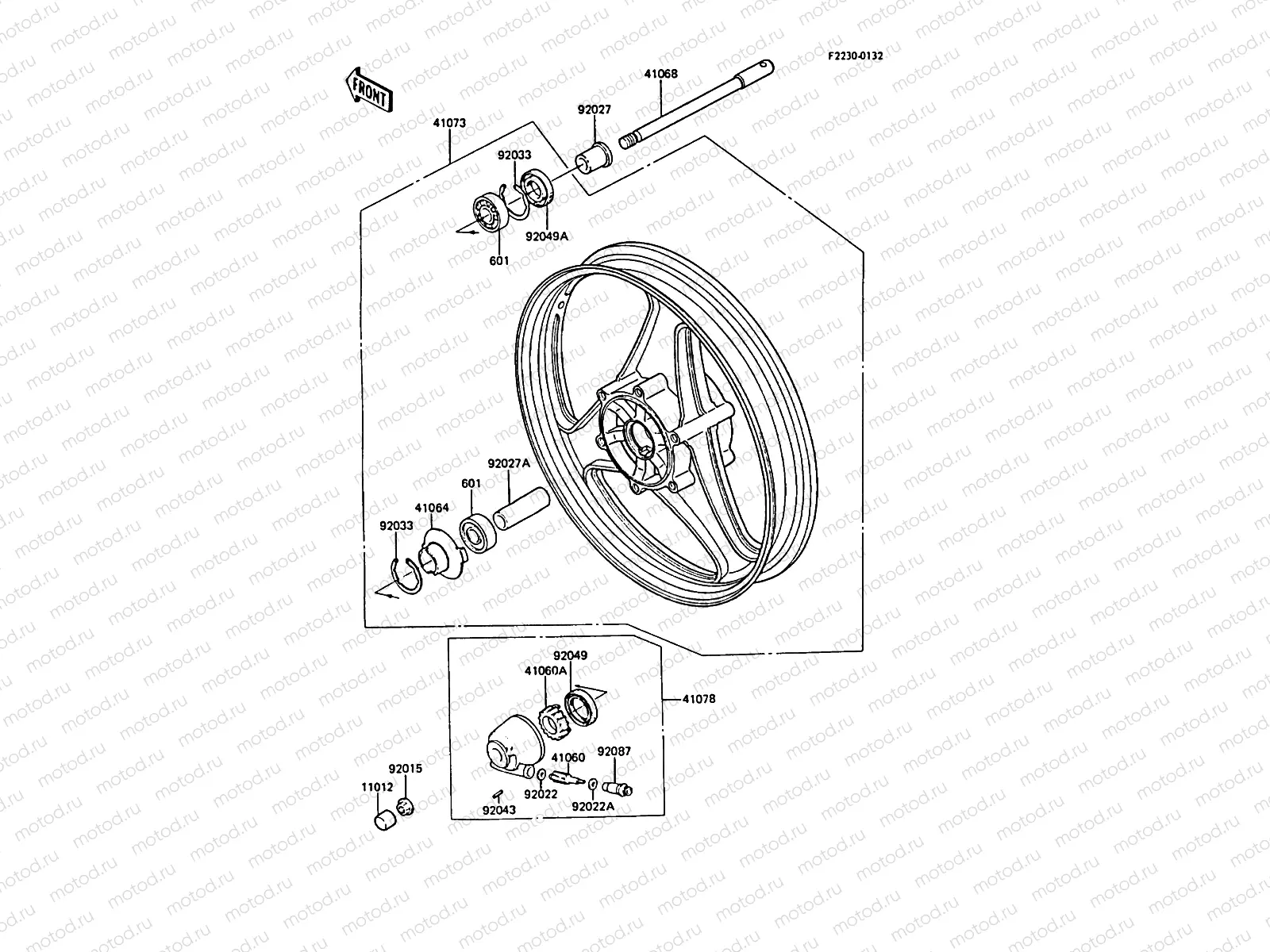 F2230-0132

FRONT

41068

92027

41073

92033

92049A

601

92027A

601

41064

92033

92049

41060A

41078

41060

92087

92015

11012

92022

92022A

92043

motod.ru