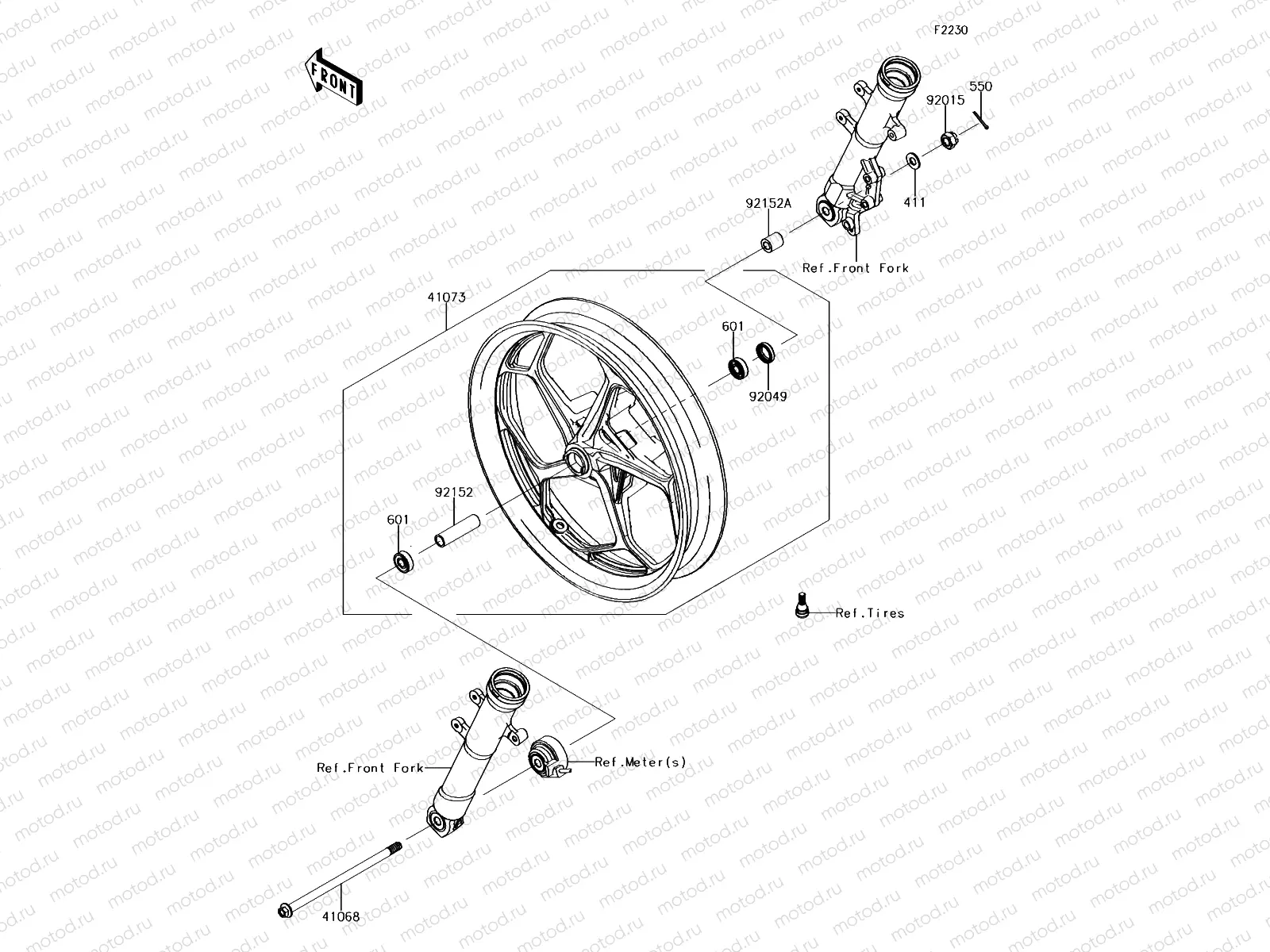 F2230

FRONT

550
92015
411
92152A
Ref.Front Fork
41073
601
92049
92152
601
Ref.Tires
Ref.Front Fork
Ref.Meter(s)
41068

motod.ru