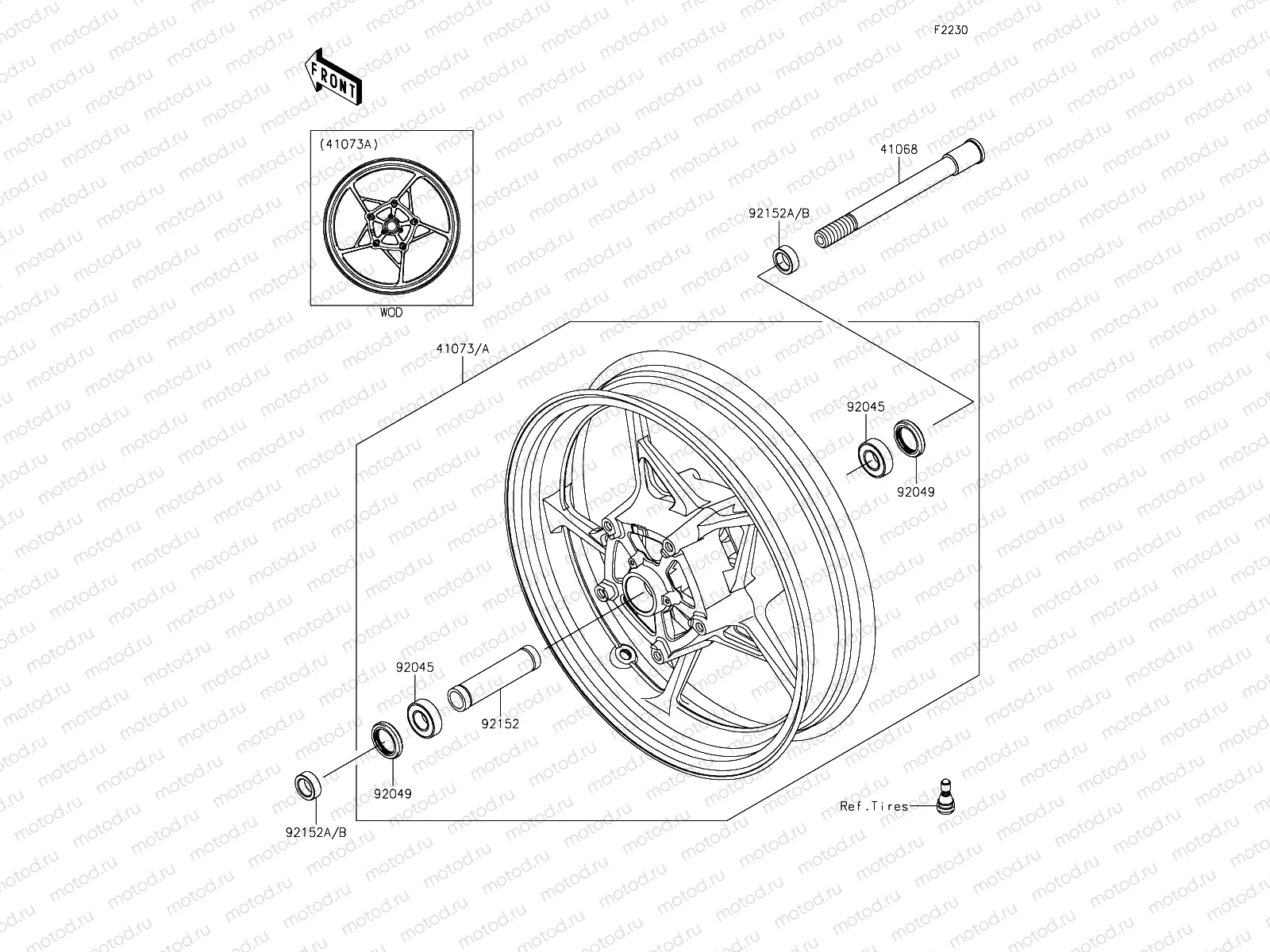 F2230

FRONT

(41073A)

WOD

41068

92152A/B

41073/A

92045

92049

92045

92152

92049

92152A/B

Ref.Tires

motod.ru