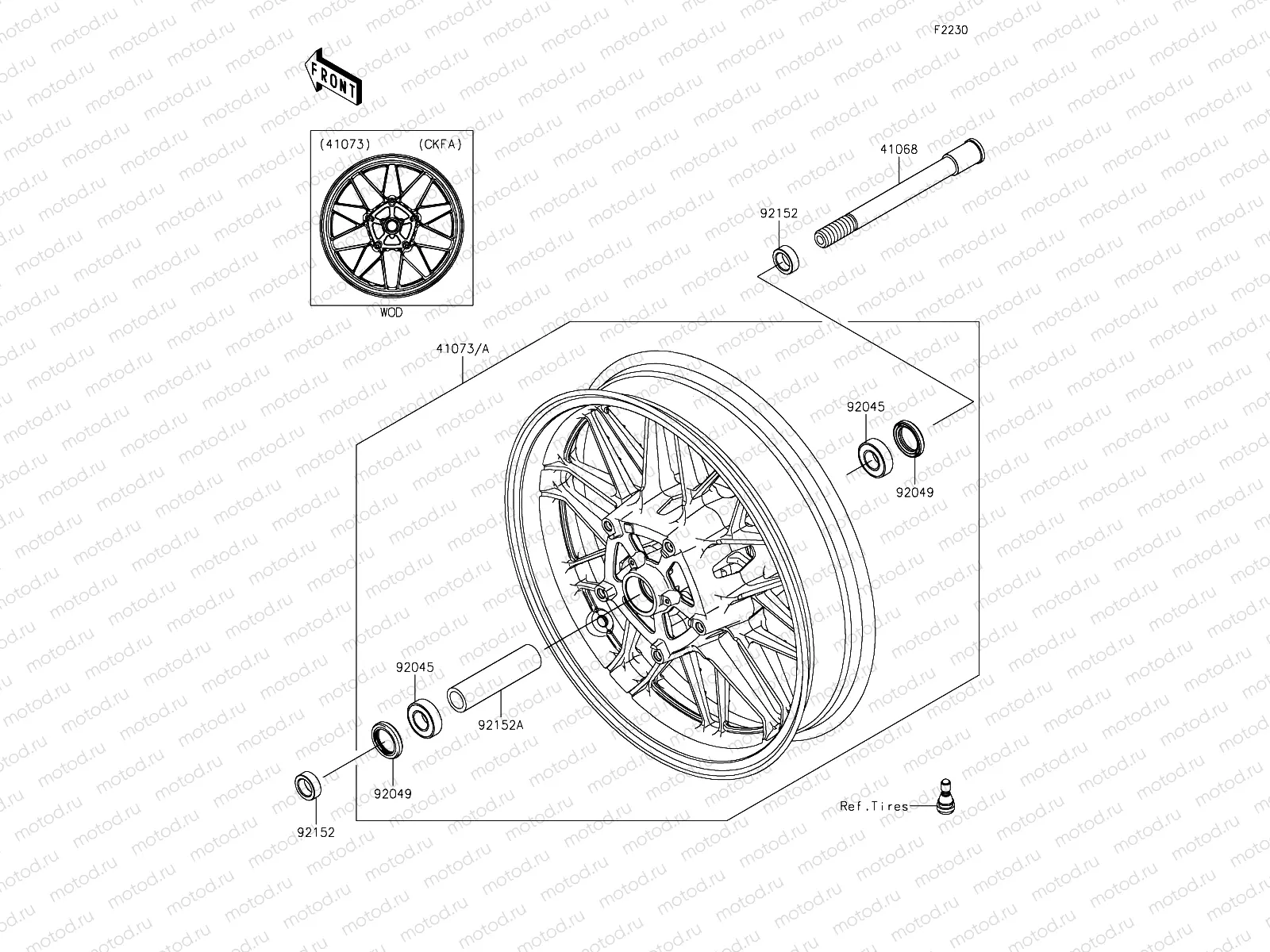 F2230

FRONT

(41073) (CKFA)

WOD

41068

92152

41073/A

92045

92049

92045

92152A

92049

92152

Ref.Tires

motod.ru