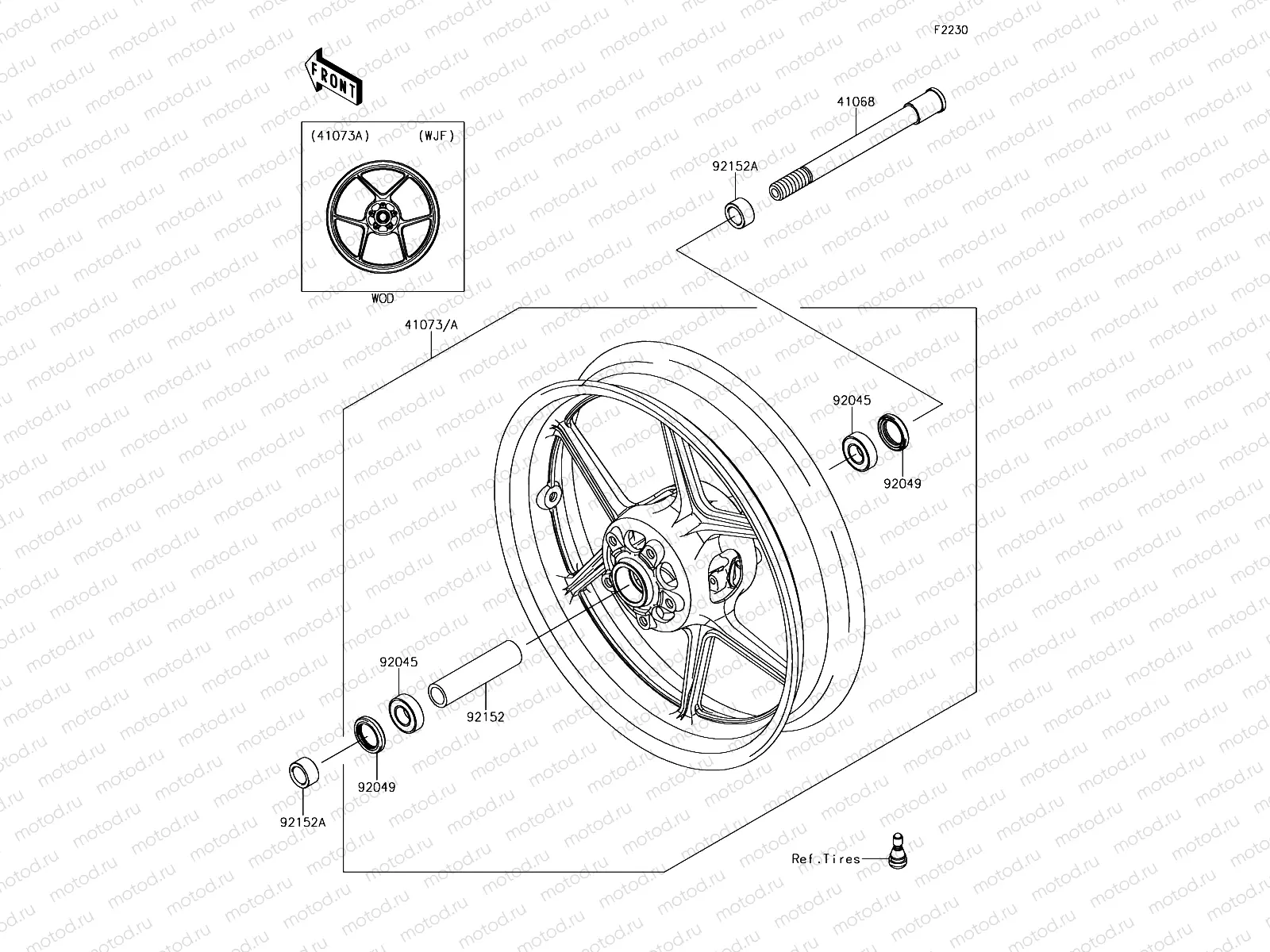 F2230

FRONT

(41073A) (WJF)

WOD

41068

92152A

41073/A

92045

92049

92045

92152

92049

92152A

Ref.Tires

motod.ru