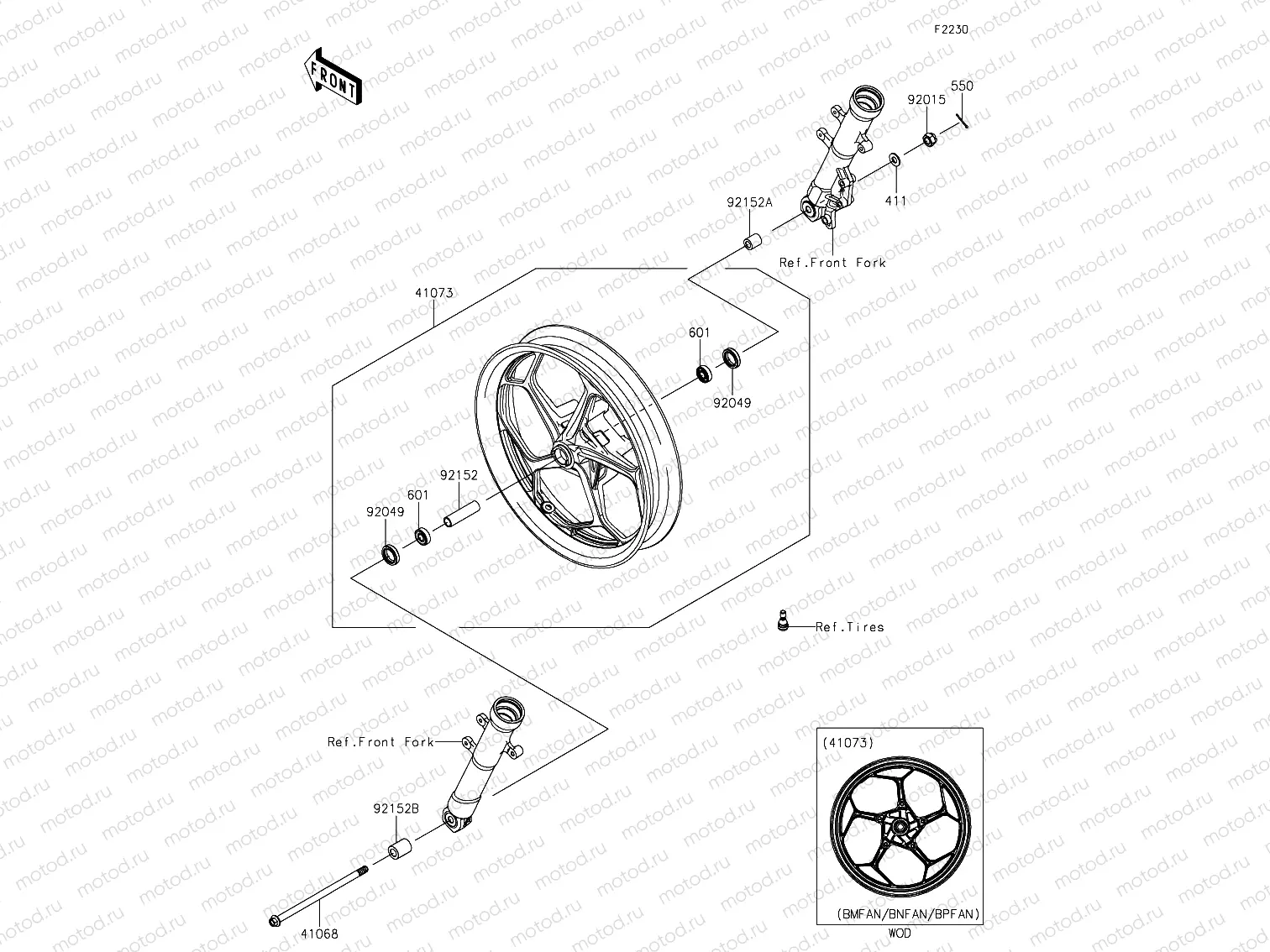 F2230

FRONT

550
92015
411
92152A
Ref.Front Fork
41073
601
92049
92152
601
92049
Ref.Tires
Ref.Front Fork
92152B
41068
(41073)
(BMFAN/BNFAN/BPFAN)
WOD

motod.ru