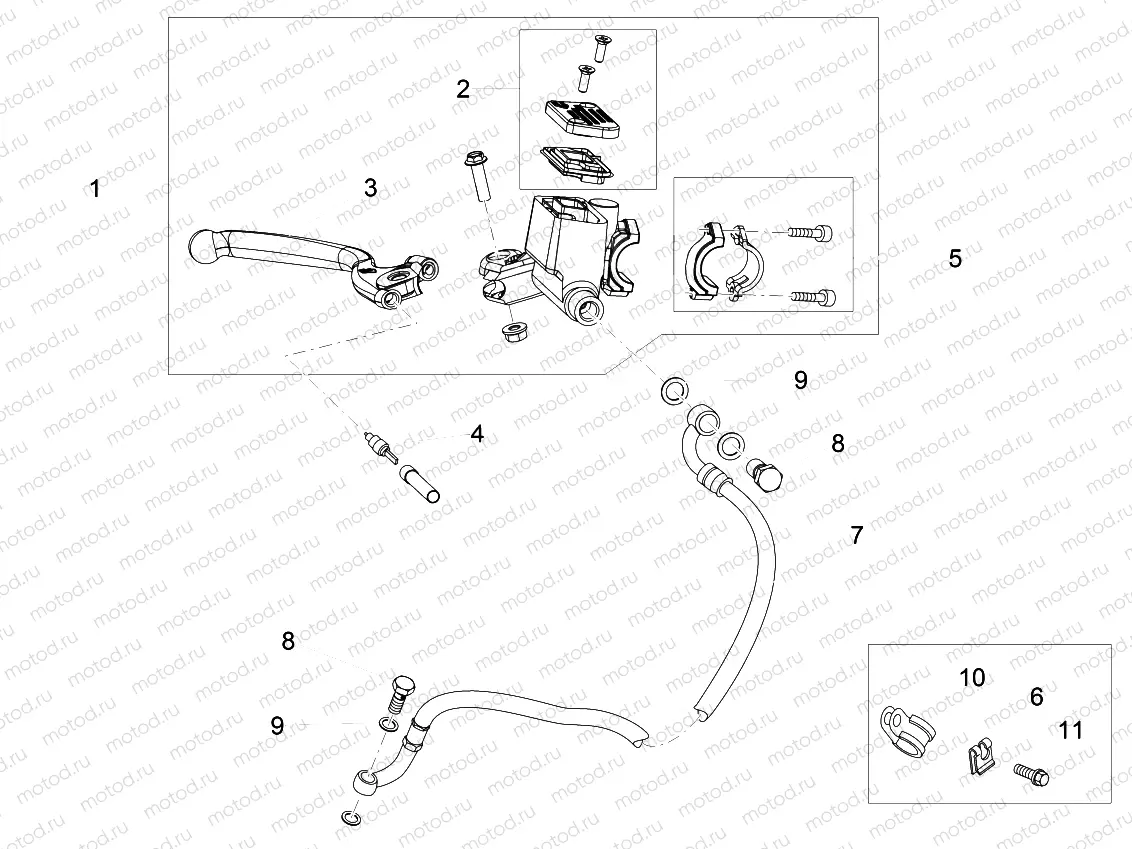 motod.ru

1

2

3

5

9

4

8

7

8

9

10

6

11