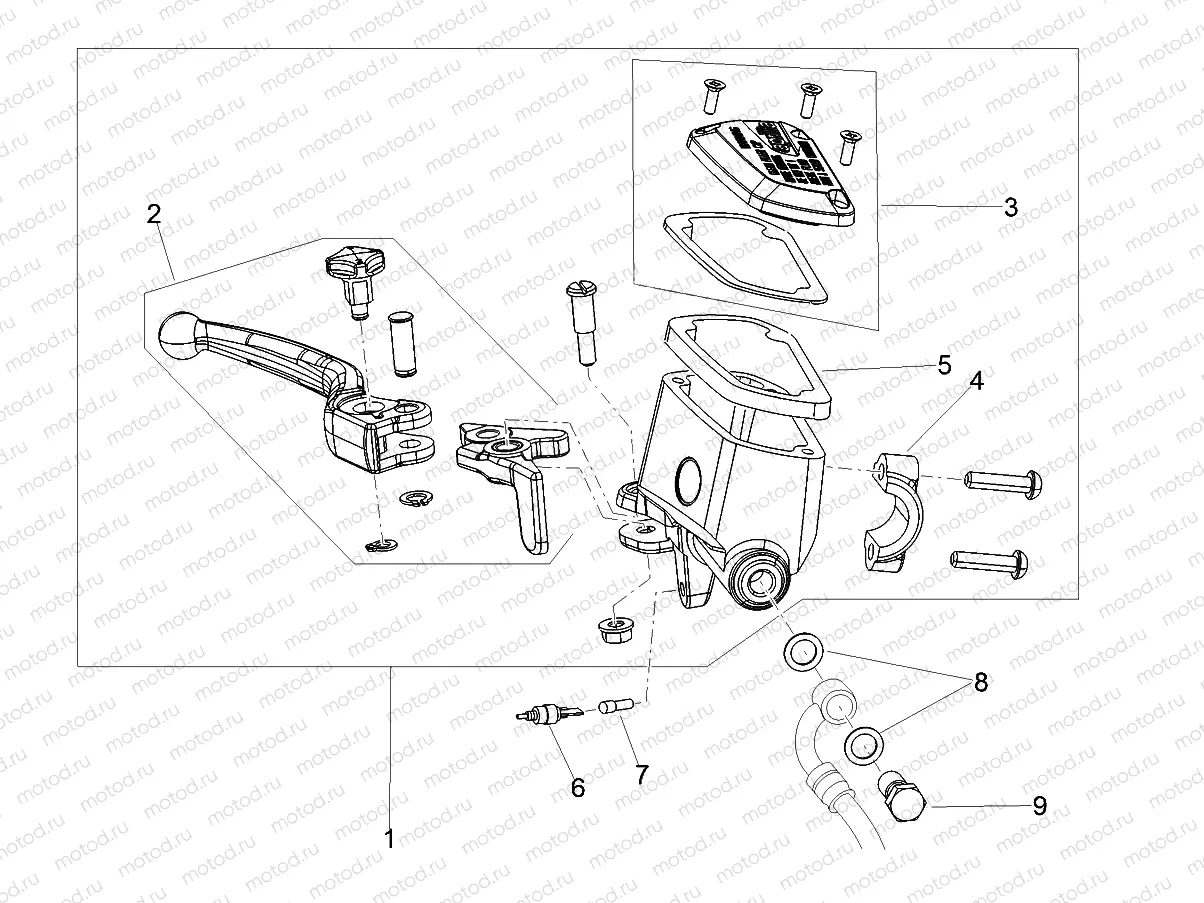 motod.ru

2

3

5

4

8

6

7

9

1