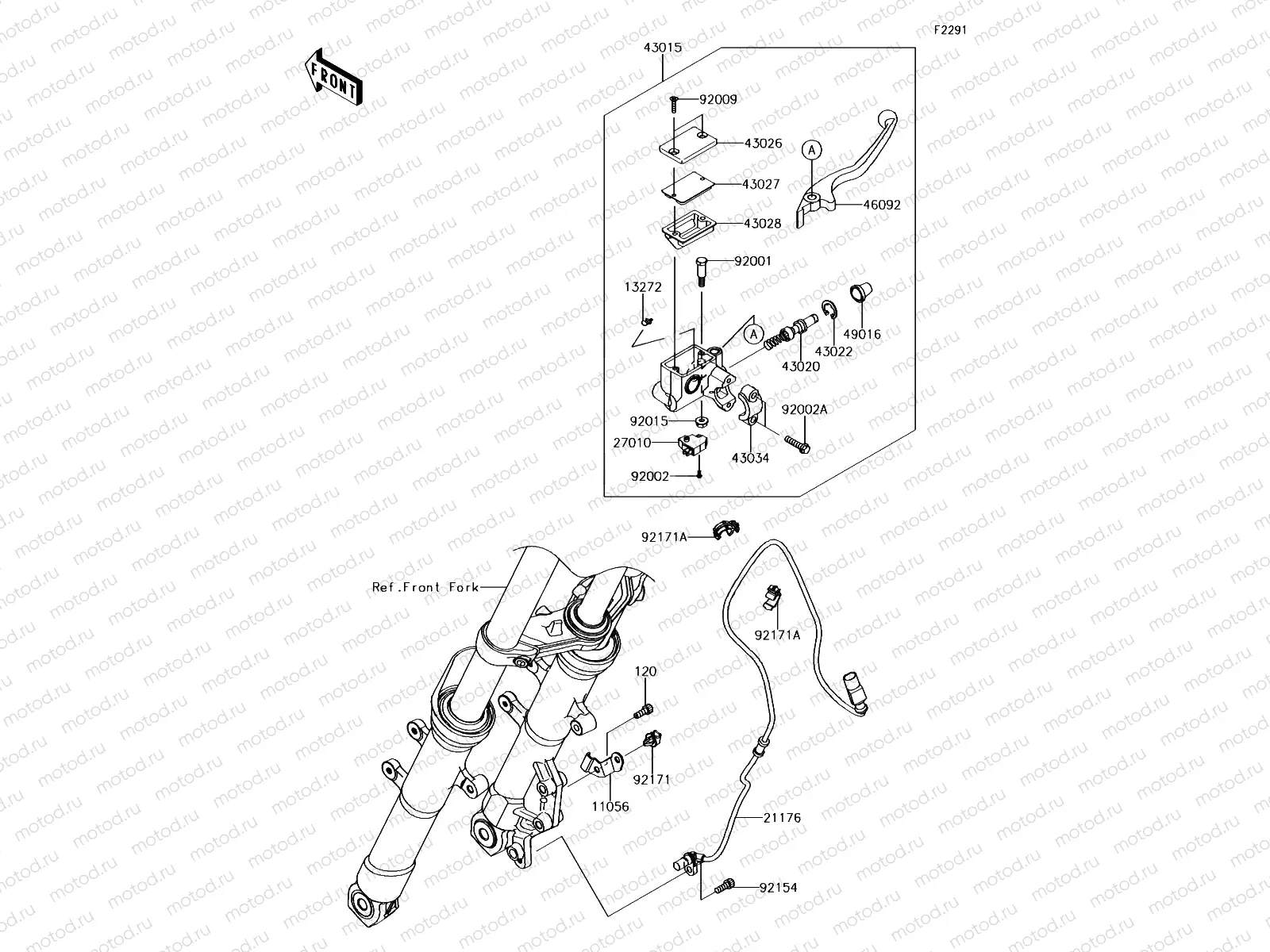 F2291

FRONT

43015

92009

43026

43027

43028

A

46092

92001

13272

A

49016

43022

43020

92015

92002A

27010

43034

92002

92171A

Ref.Front Fork

92171A

120

92171

11056

21176

92154

motod.ru