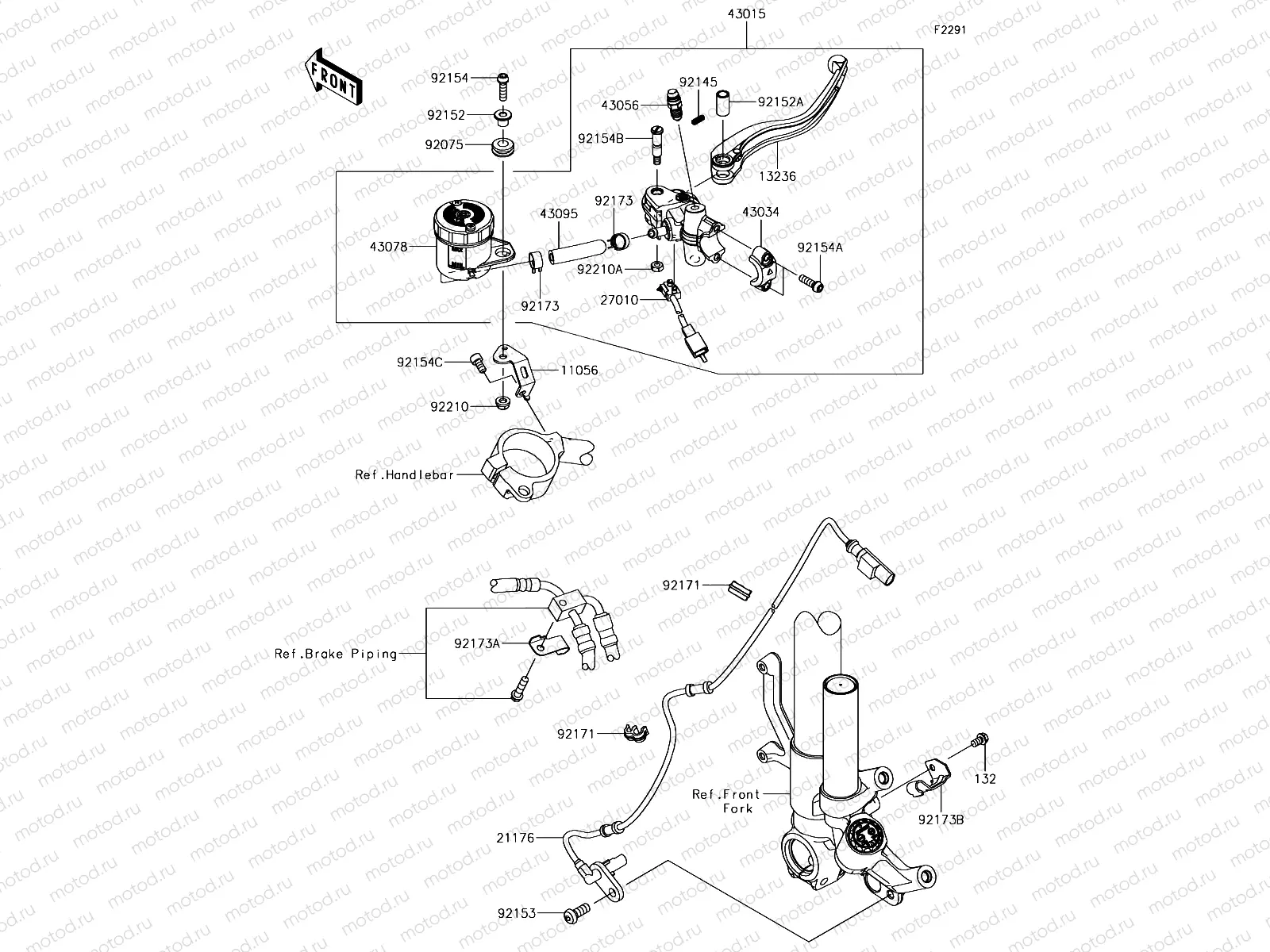 43015
F2291
FRONT
92154
92152
92075
92145
43056
92152A
92154B
13236
43095
92173
43034
43078
92154A
92210A
92173
27010
92154C
11056
92210
Ref.Handlebar
92171
92173A
Ref.Brake Piping
92171
132
Ref.Front Fork
92173B
21176
92153
motod.ru