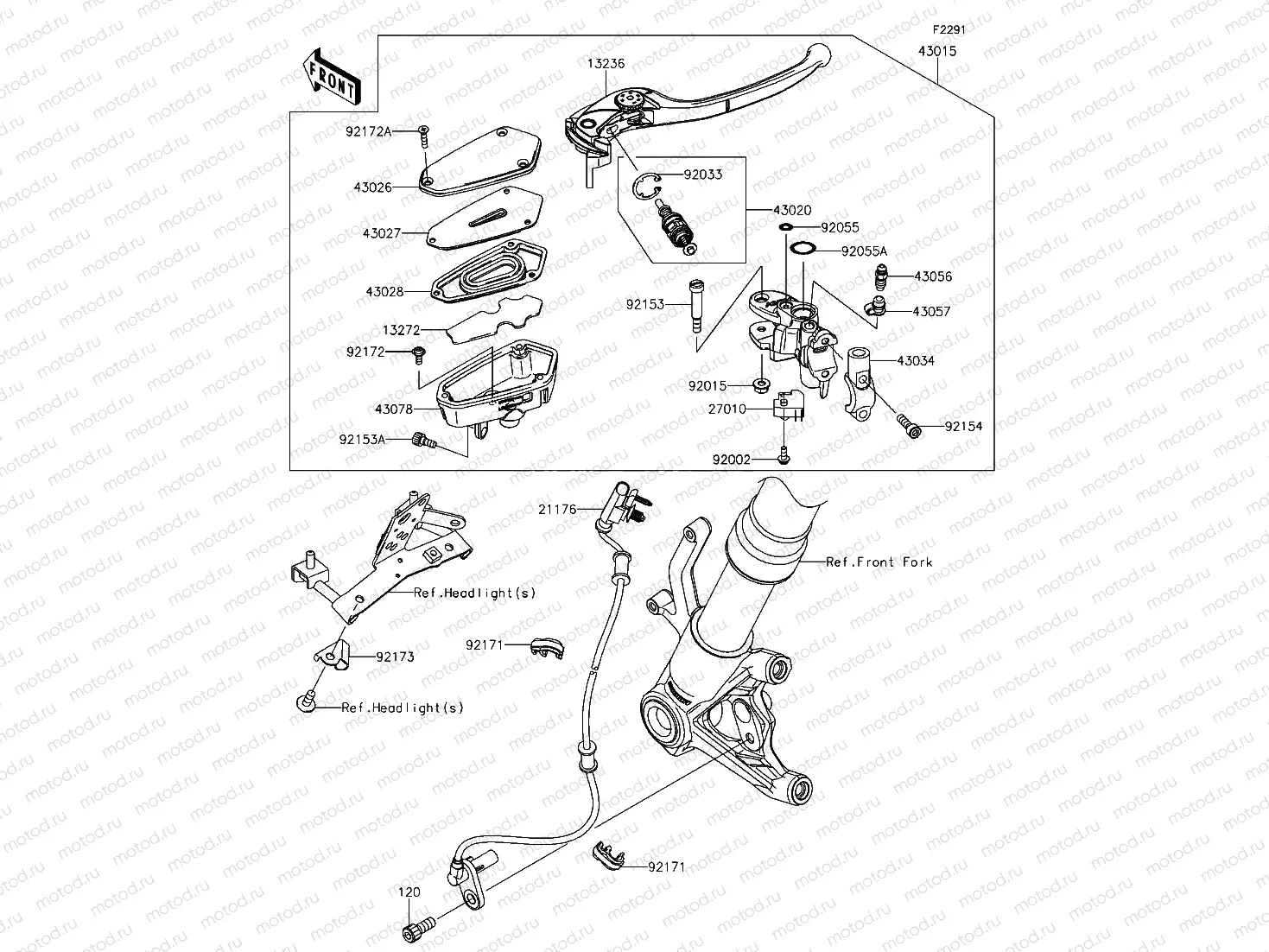 F2291
43015
FRONT
13236
92172A
43026
92033
43020
43027
92055
92055A
43028
43056
92153
43057
13272
92172
43034
92015
43078
27010
92154
92153A
92002
21176
Ref.Front Fork
Ref.Headlight(s)
92171
92173
Ref.Headlight(s)
92171
120
motod.ru