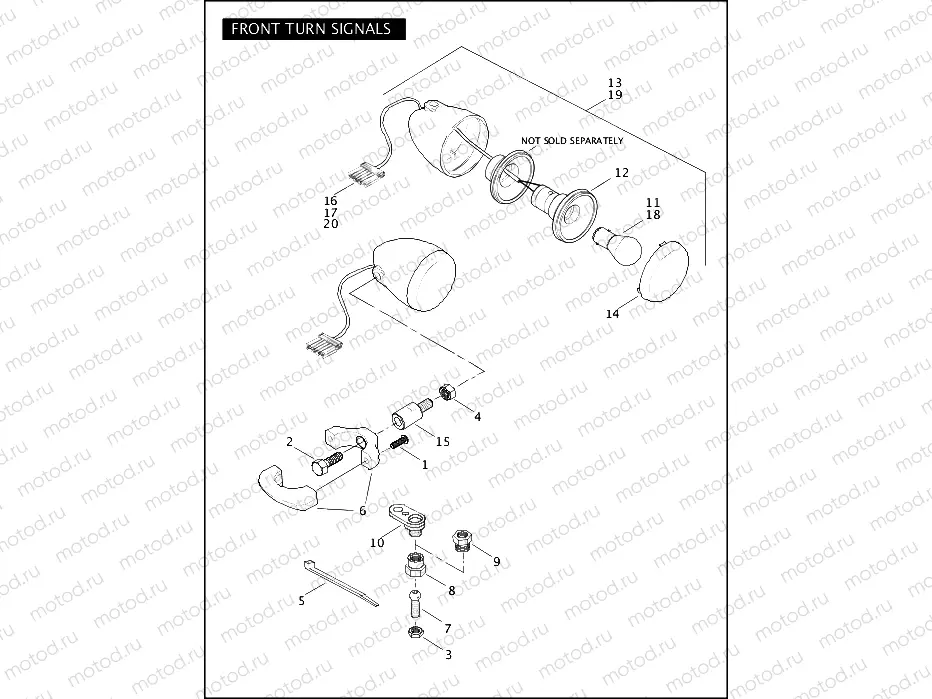 FRONT TURN SIGNALS

13
19

NOT SOLD SEPARATELY

12

11
18

16
17
20

14

4

15

2

1

6

10

9

8

5

7

3

motod.ru