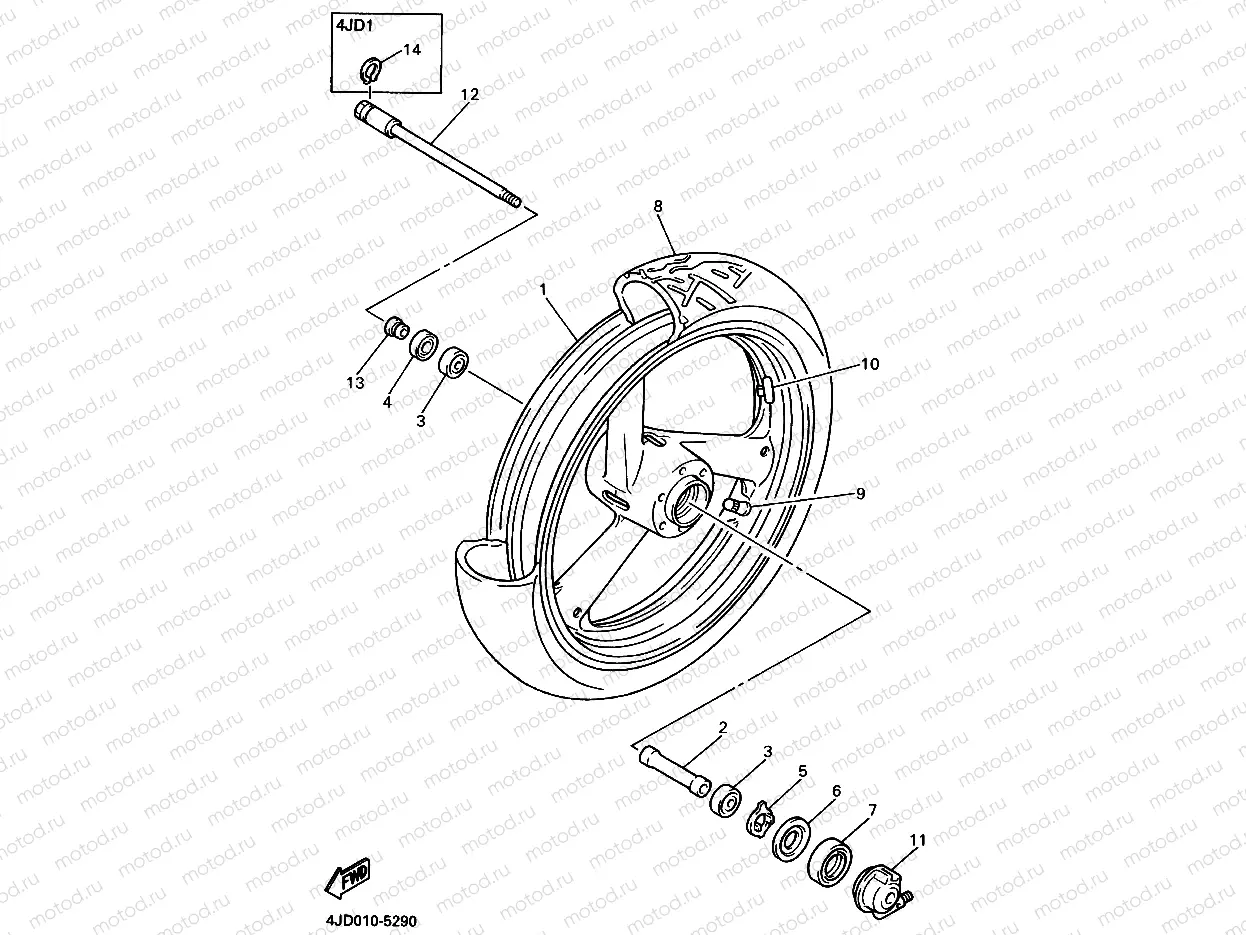 4JD1
14
12
8
1
10
13
4
3
9
2
3
5
6
7
11
FWD
4JD010-5290
motod.ru