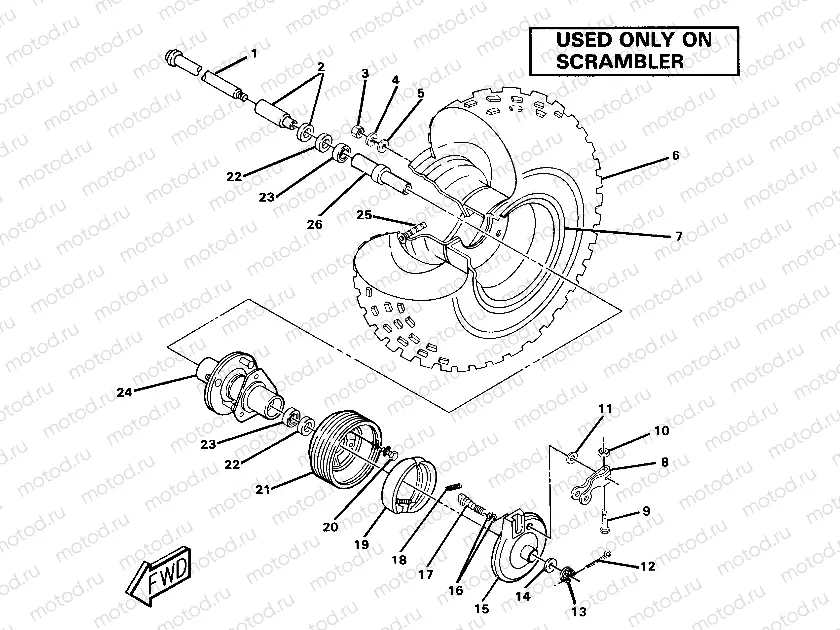 USED ONLY ON SCRAMBLER

1
2
3
4
5
6
7
22
23
26
25
24
23
22
21
20
19
18
17
16
15
14
13
12
11
10
8
9
FWD

motod.ru