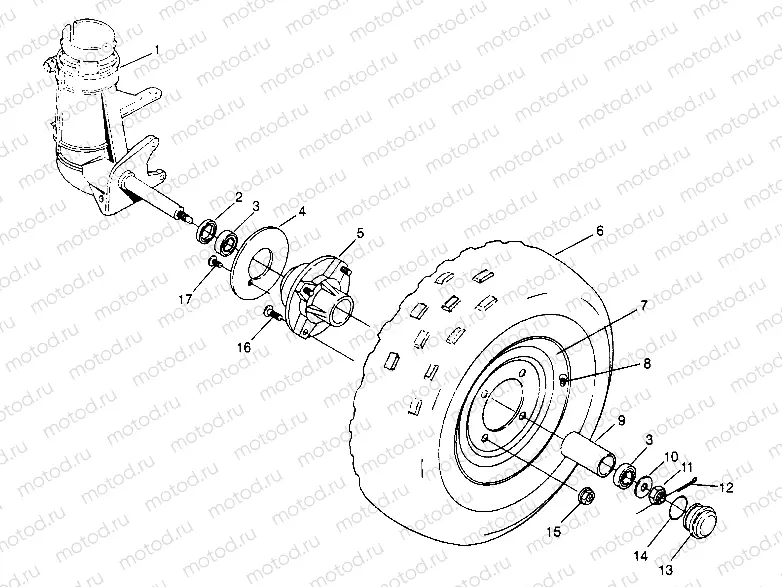 1
2
3
4
5
6
7
8
9
3
10
11
12
13
14
15
16
17
motod.ru