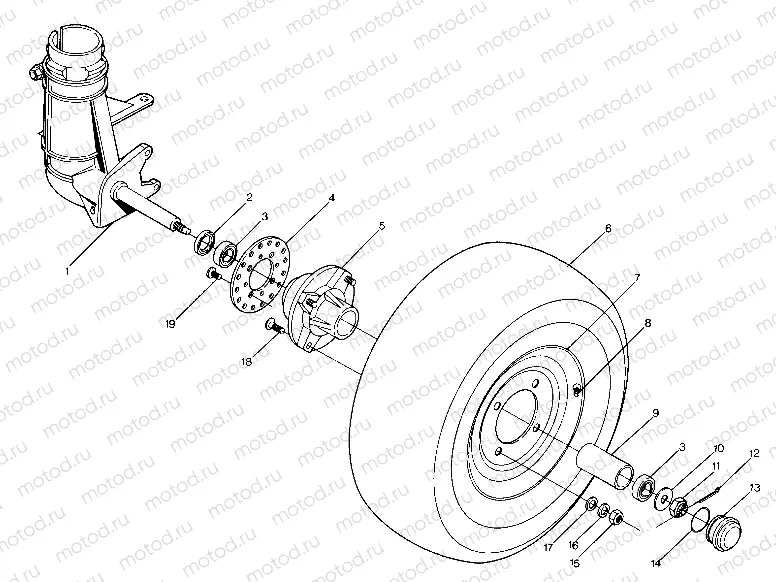 motod.ru

1
2
3
4
5
6
7
8
9
3
10
11
12
13
14
15
16
17
18
19