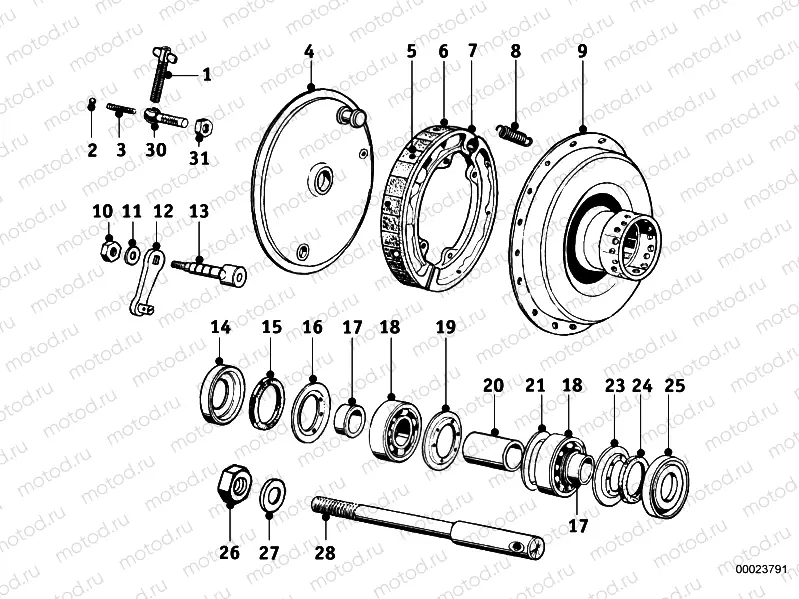 motod.ru

1
2
3
30
31
4
5
6
7
8
9
10
11
12
13
14
15
16
17
18
19
20
21
18
23
24
25
17
26
27
28

00023791