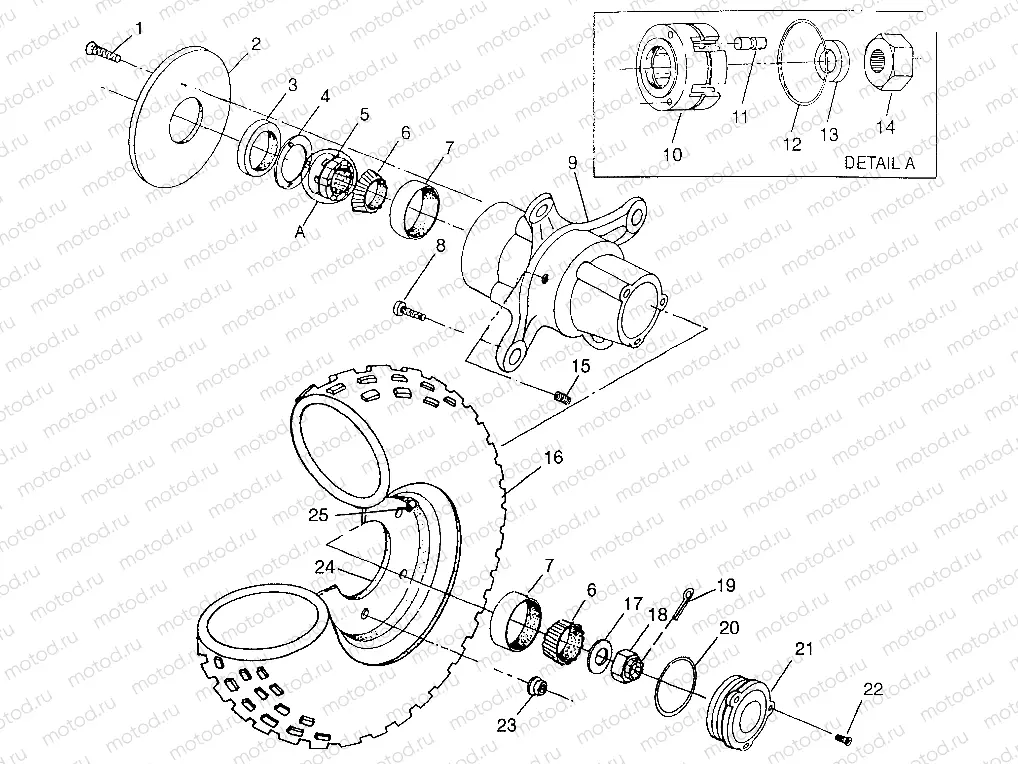 1
2
3
4
5
6
7
A
8
9
10
11
12
13
14
DETAIL A
15
16
25
24
7
6
17
18
19
20
21
22
23
motod.ru