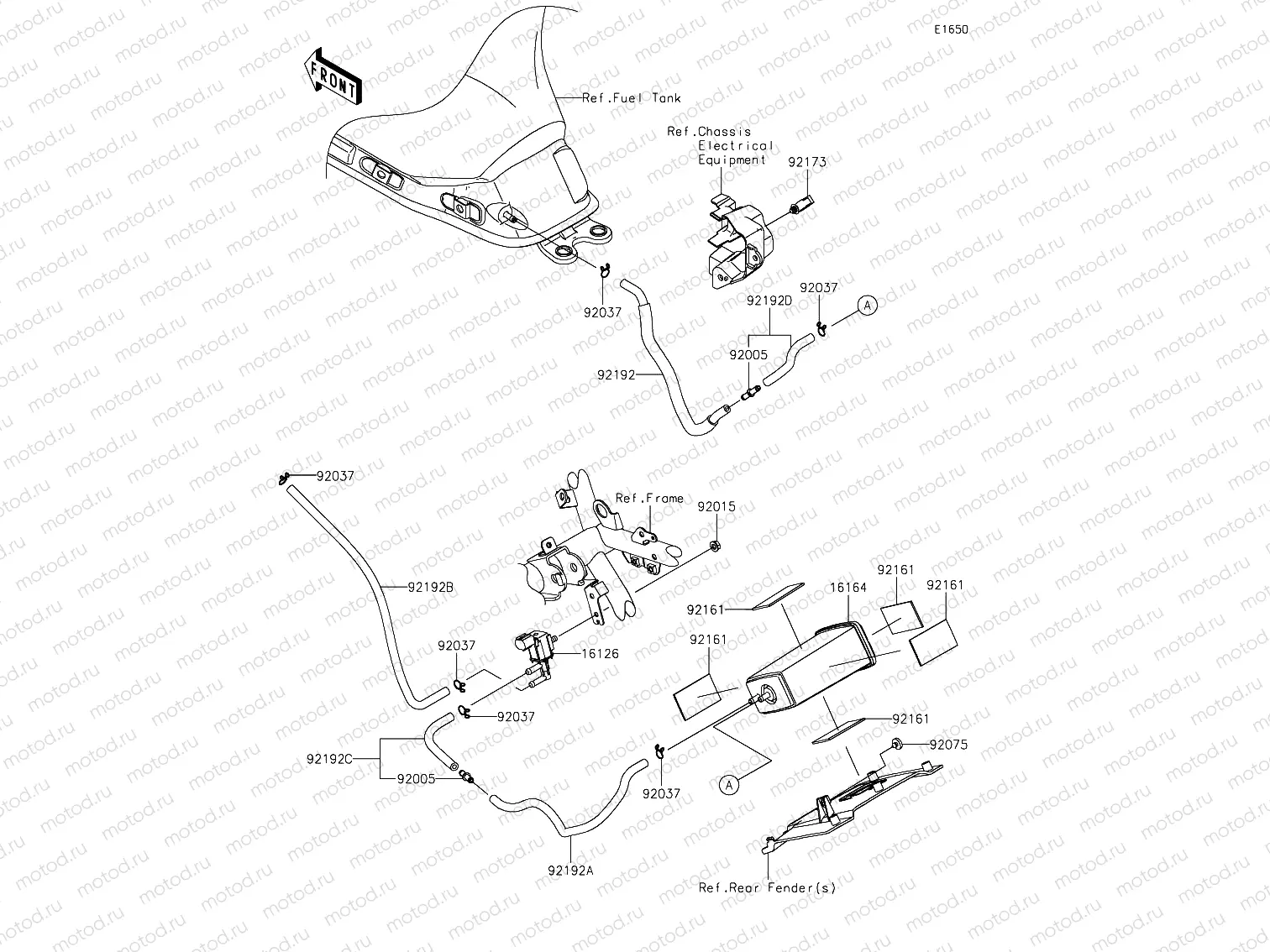 E1650

FRONT

Ref.Fuel Tank

Ref.Chassis Electrical Equipment

92173

92037

92192D

92037

A

92005

92192

92037

Ref.Frame

92015

92192B

92161

16164

92161

92161

92037

16126

92161

92037

92161

92192C

92075

92005

92037

A

92192A

Ref.Rear Fender(s)

motod.ru