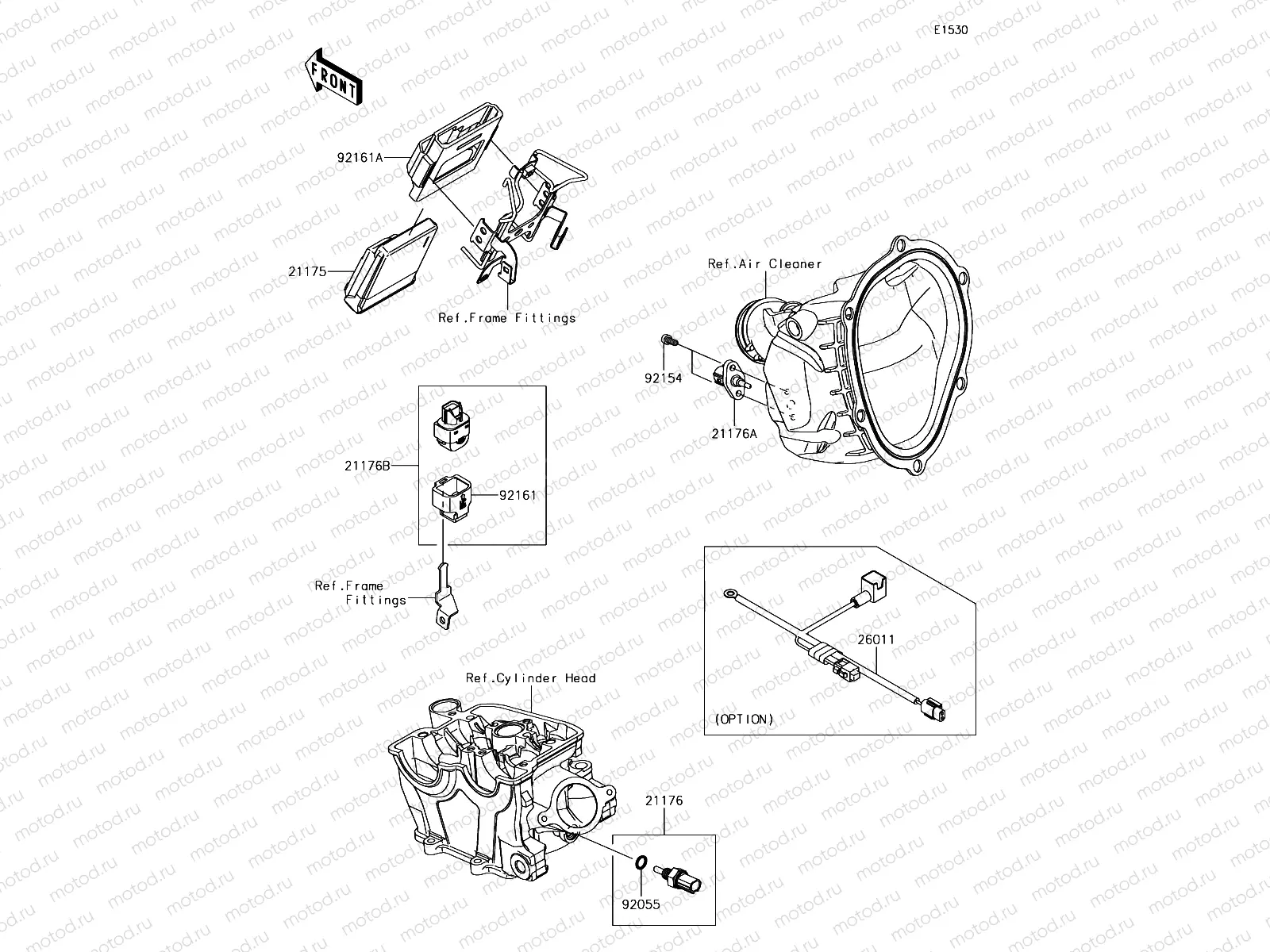 E1530

FRONT

92161A

21175

Ref.Frame Fittings

Ref.Air Cleaner

92154

21176A

21176B

92161

Ref.Frame Fittings

26011

(OPTION)

Ref.Cylinder Head

21176

92055

motod.ru