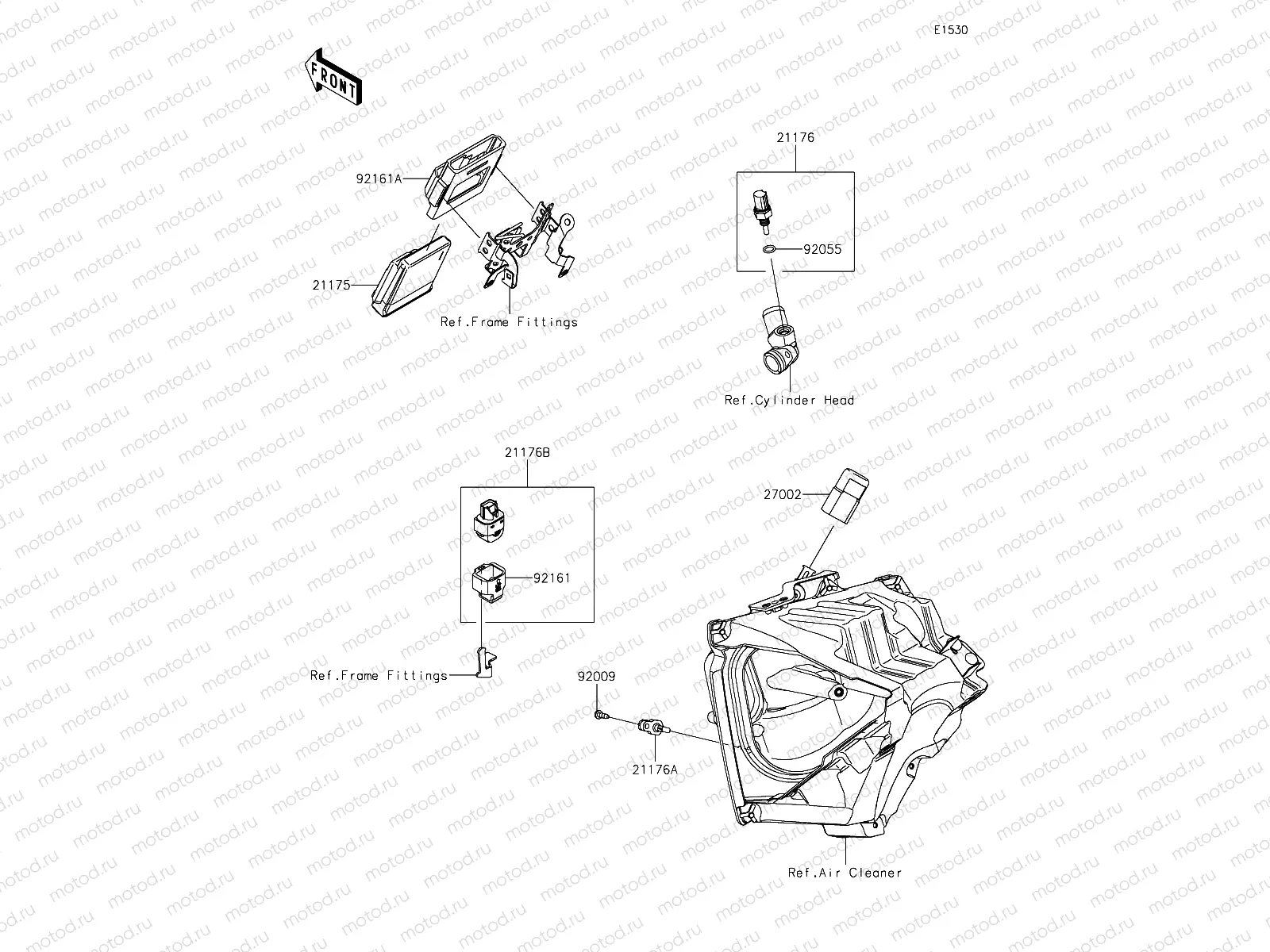 E1530

FRONT

92161A

21175

Ref.Frame Fittings

21176

92055

Ref.Cylinder Head

21176B

92161

Ref.Frame Fittings

27002

92009

21176A

Ref.Air Cleaner

motod.ru